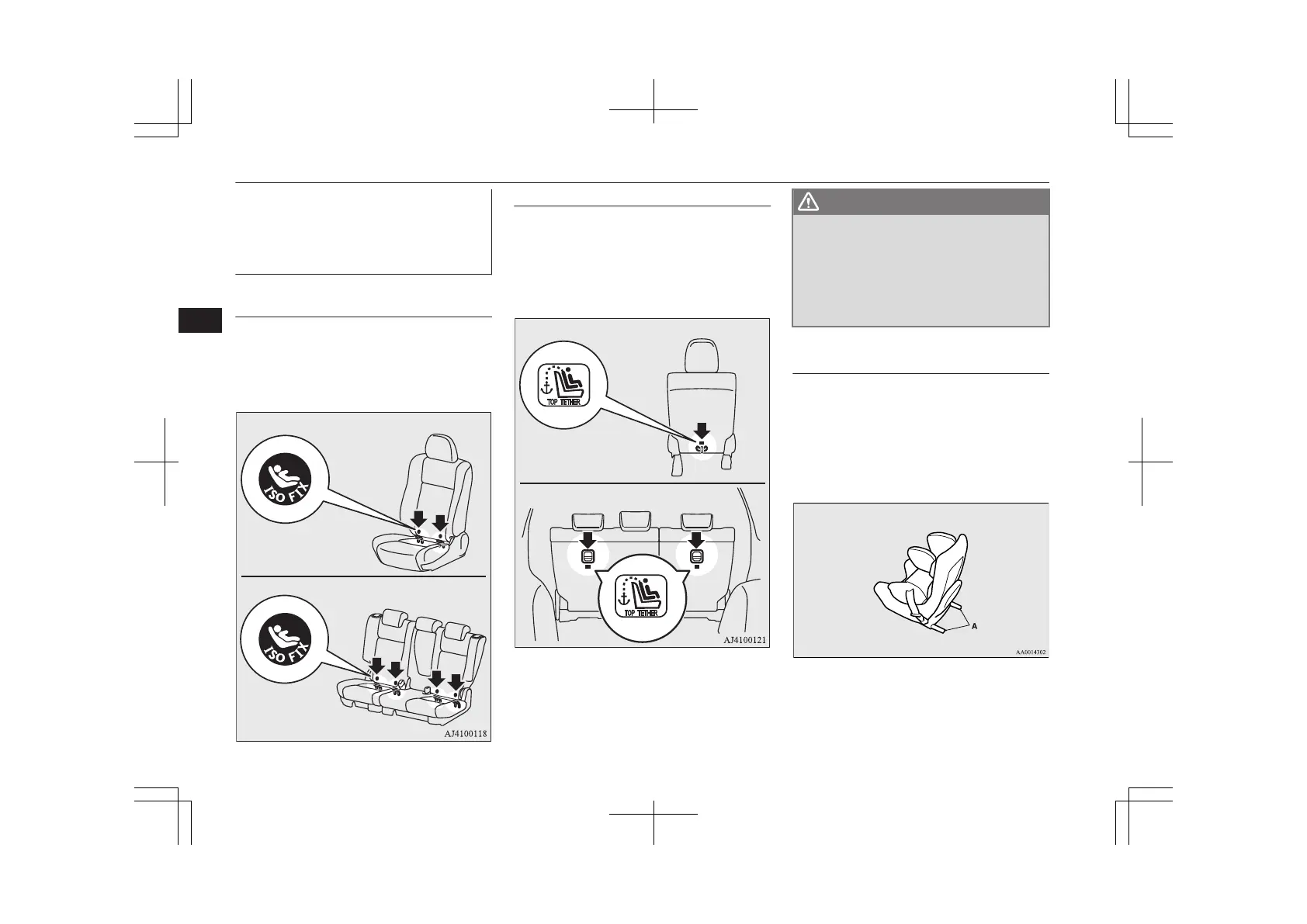 ISO FIX

ISO FIX

AJ4100118

TOP TETHER

TOP TETHER

AJ4100121

A

AA0014302