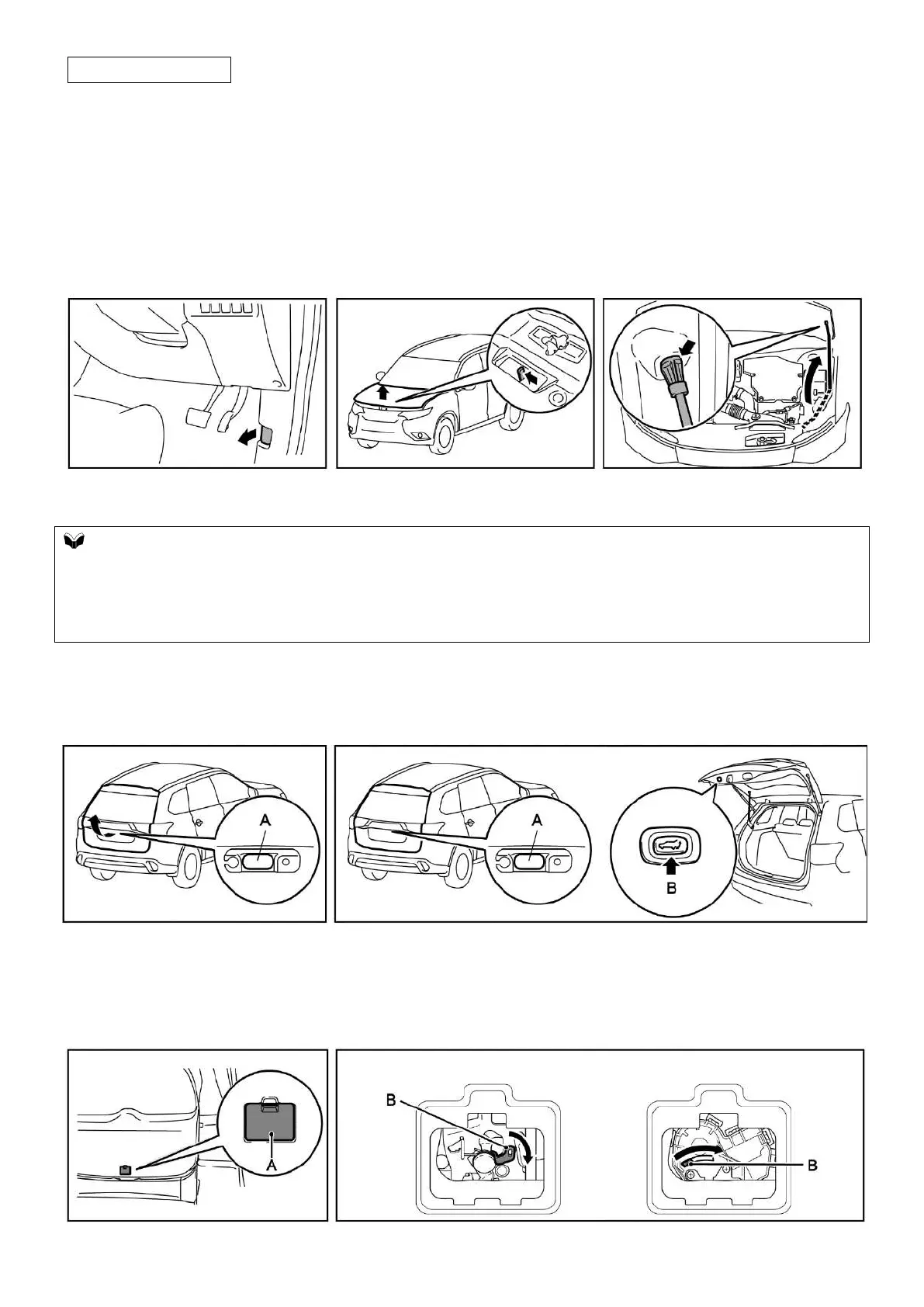 A

A

B

B

A

B