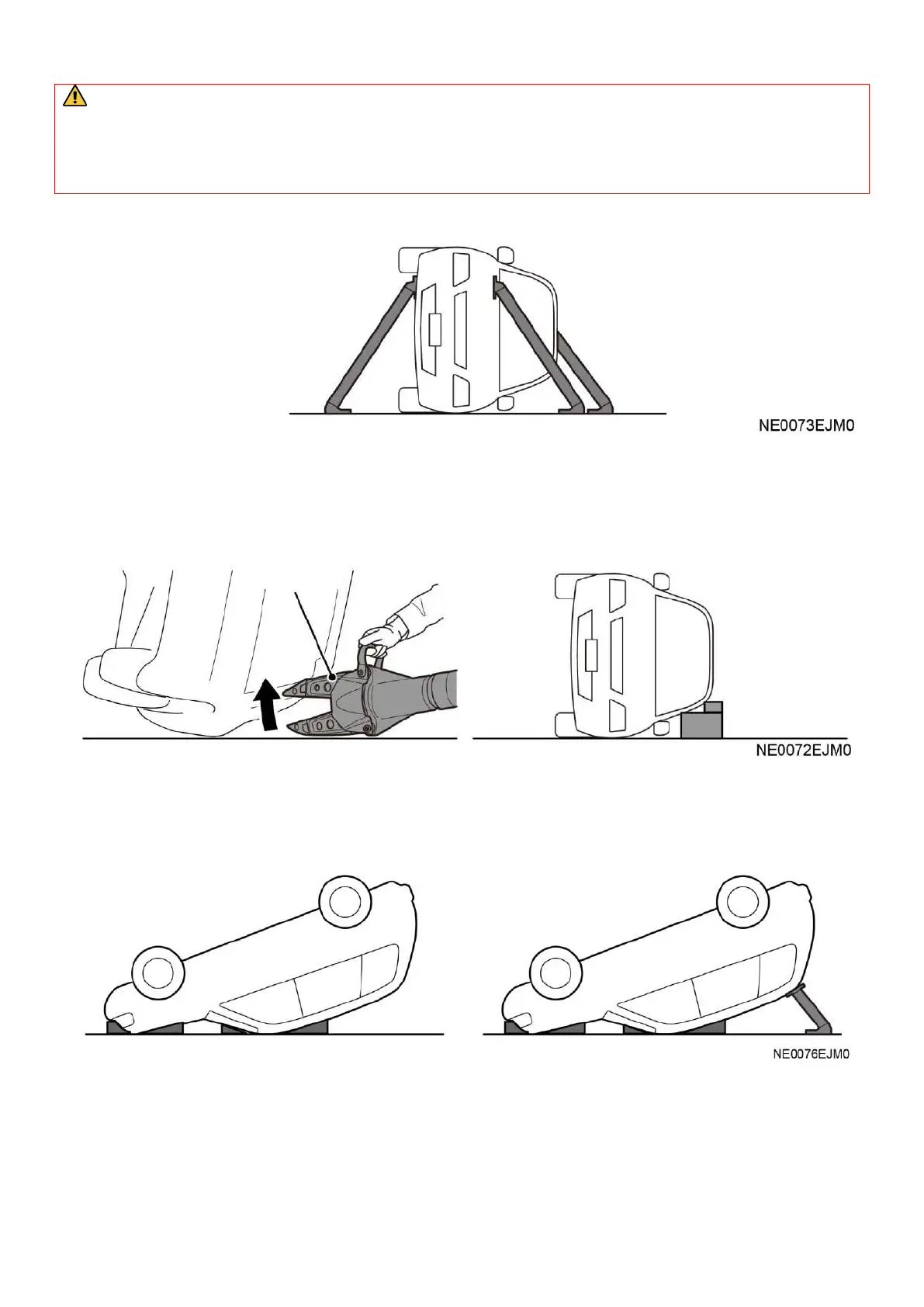 NE0073EJM0

NE0072EJM0

NE0076EJM0