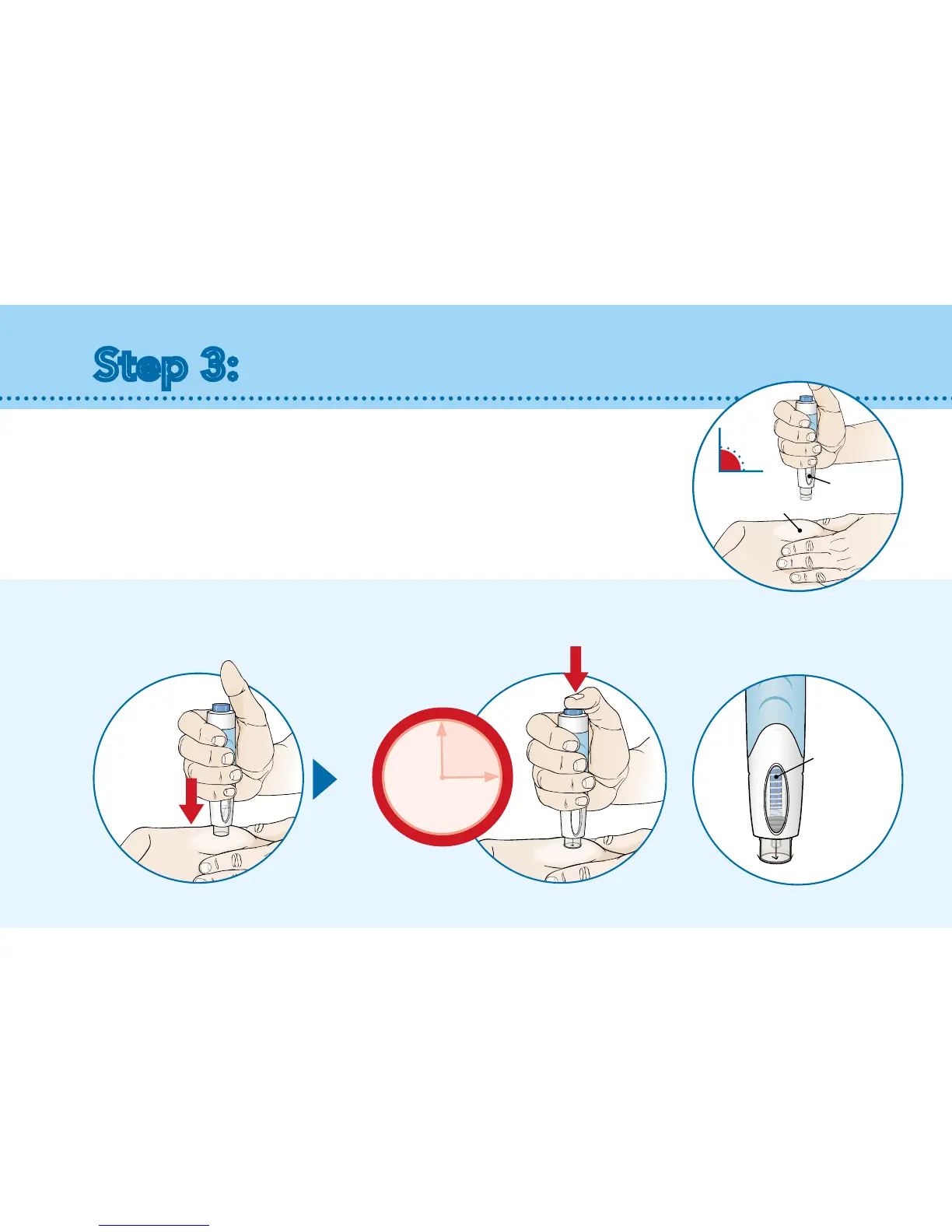 Step 3: