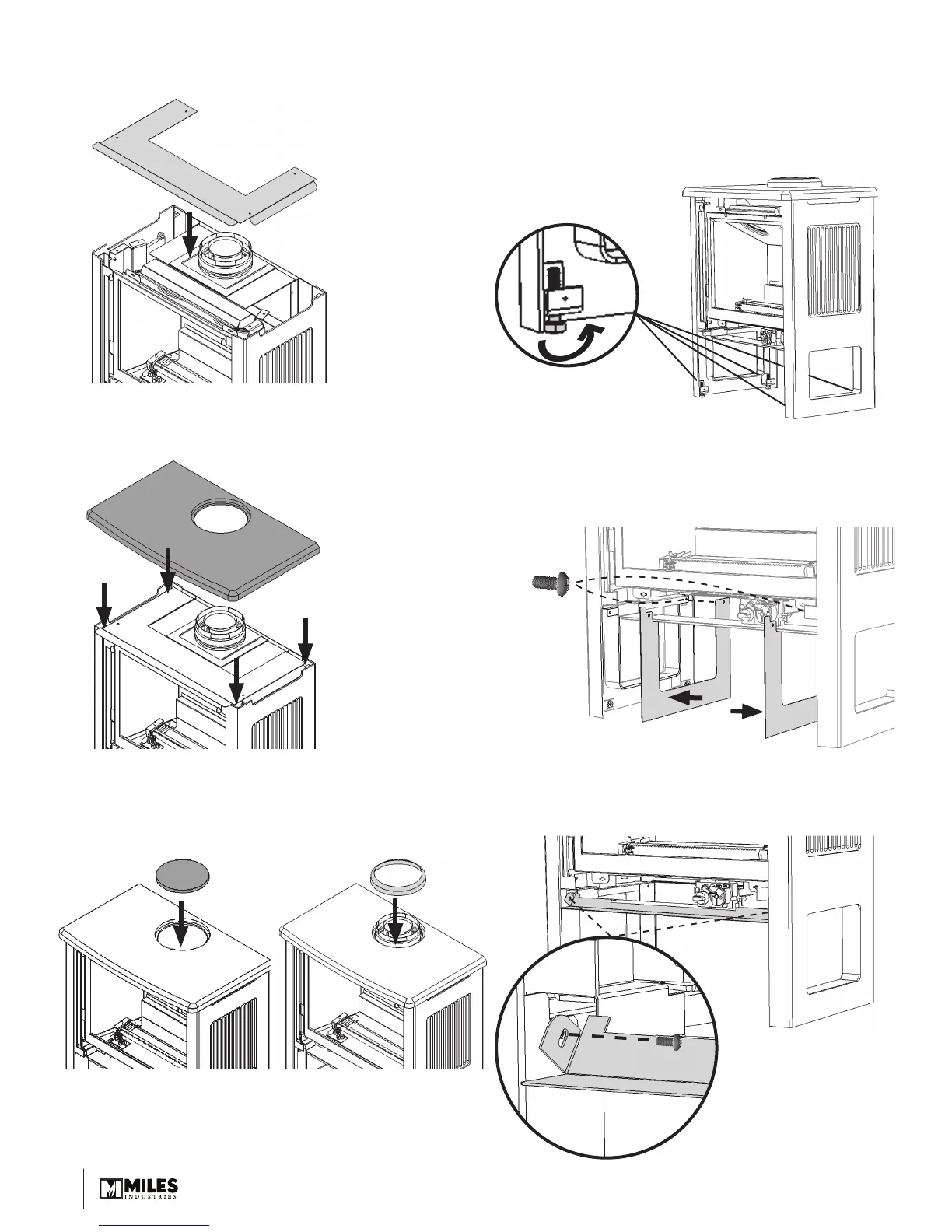 MILES INDUSTRIES