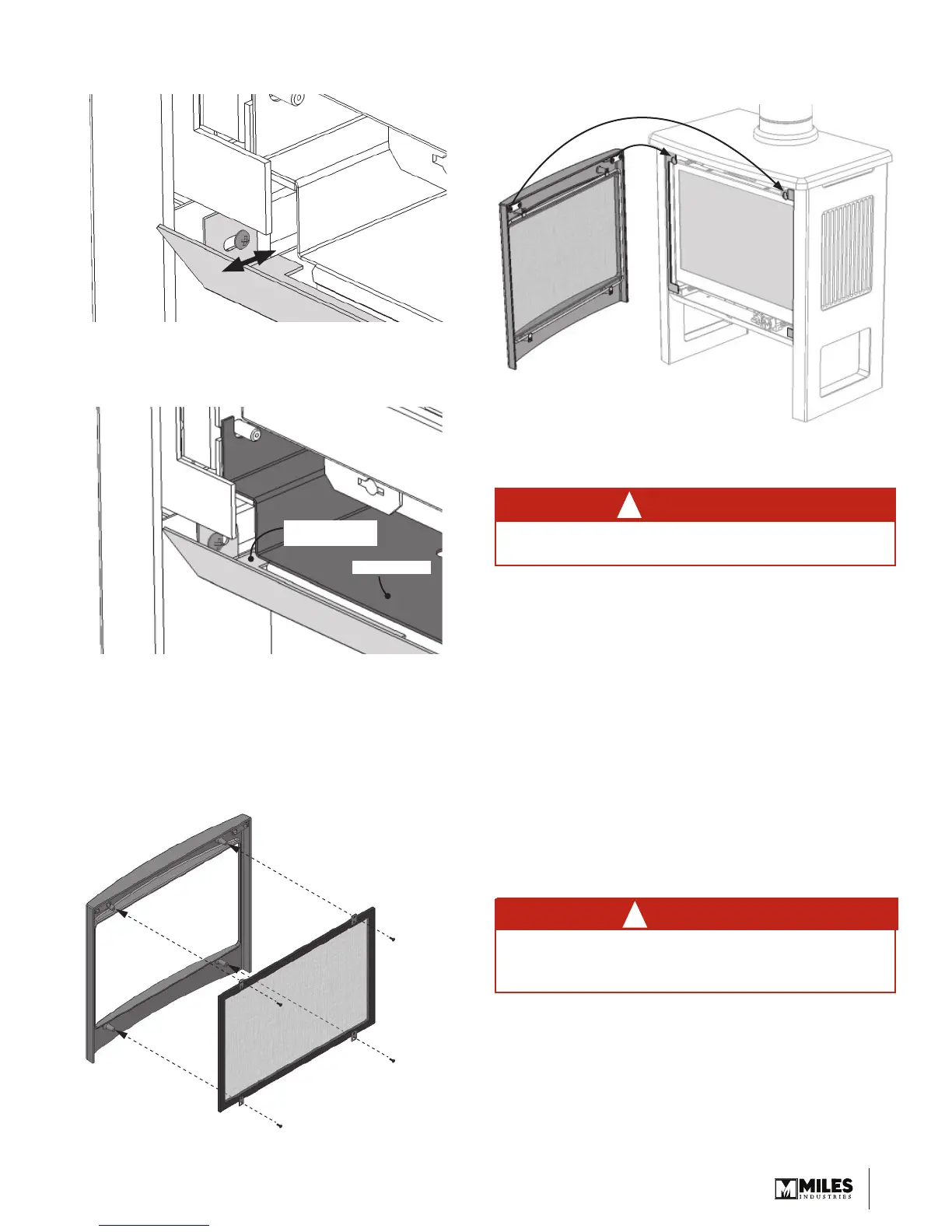 MILES
INDUSTRIES