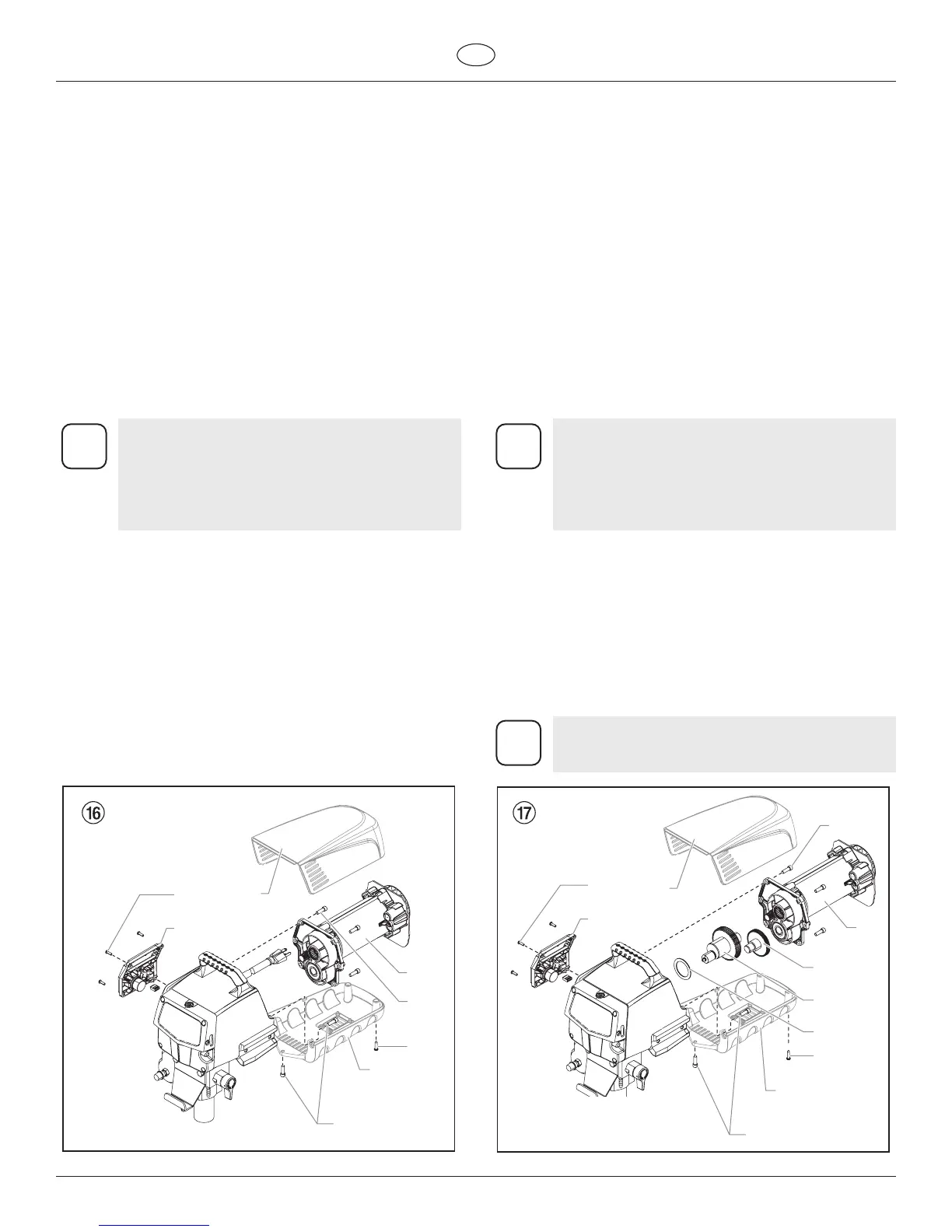 ⑯

⑰