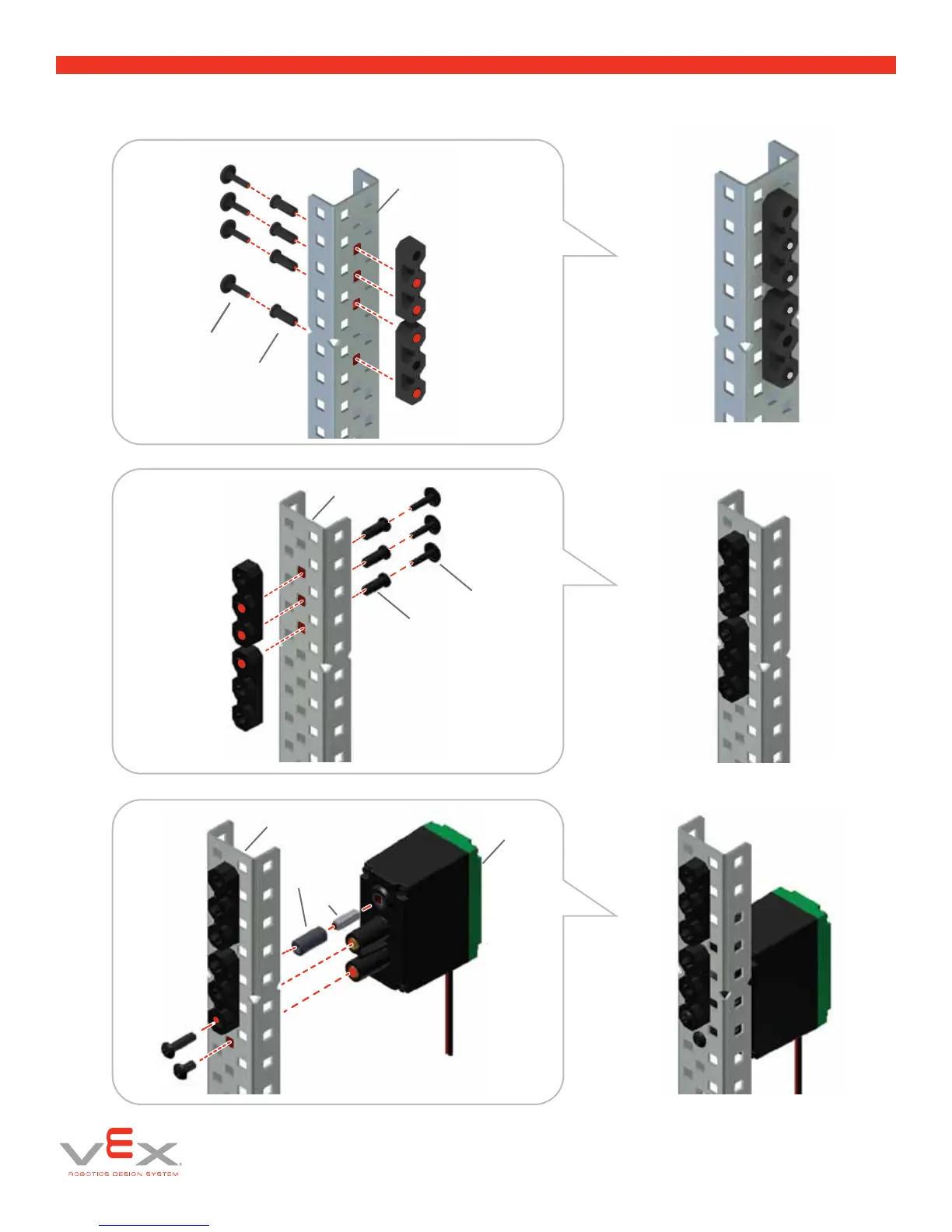 VEX
ROBOTICS DESIGN SYSTEM