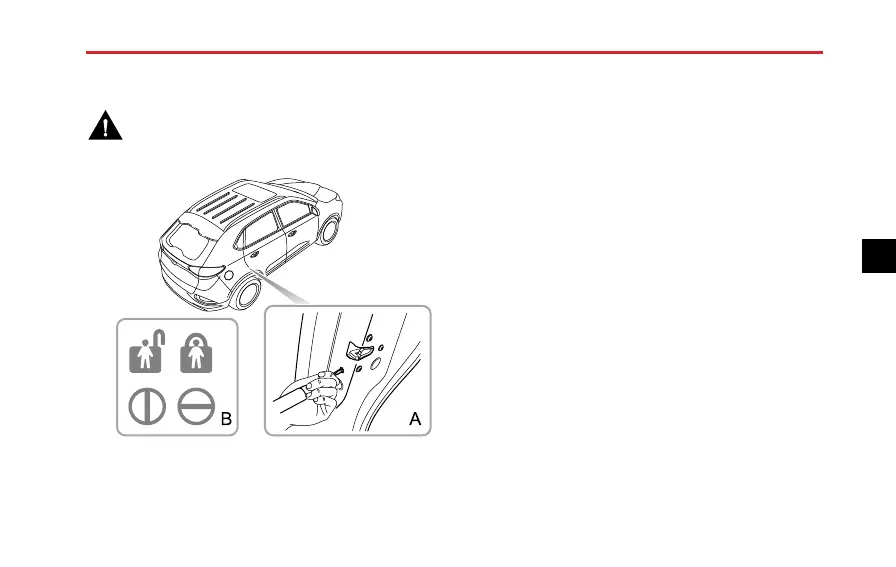 B

A