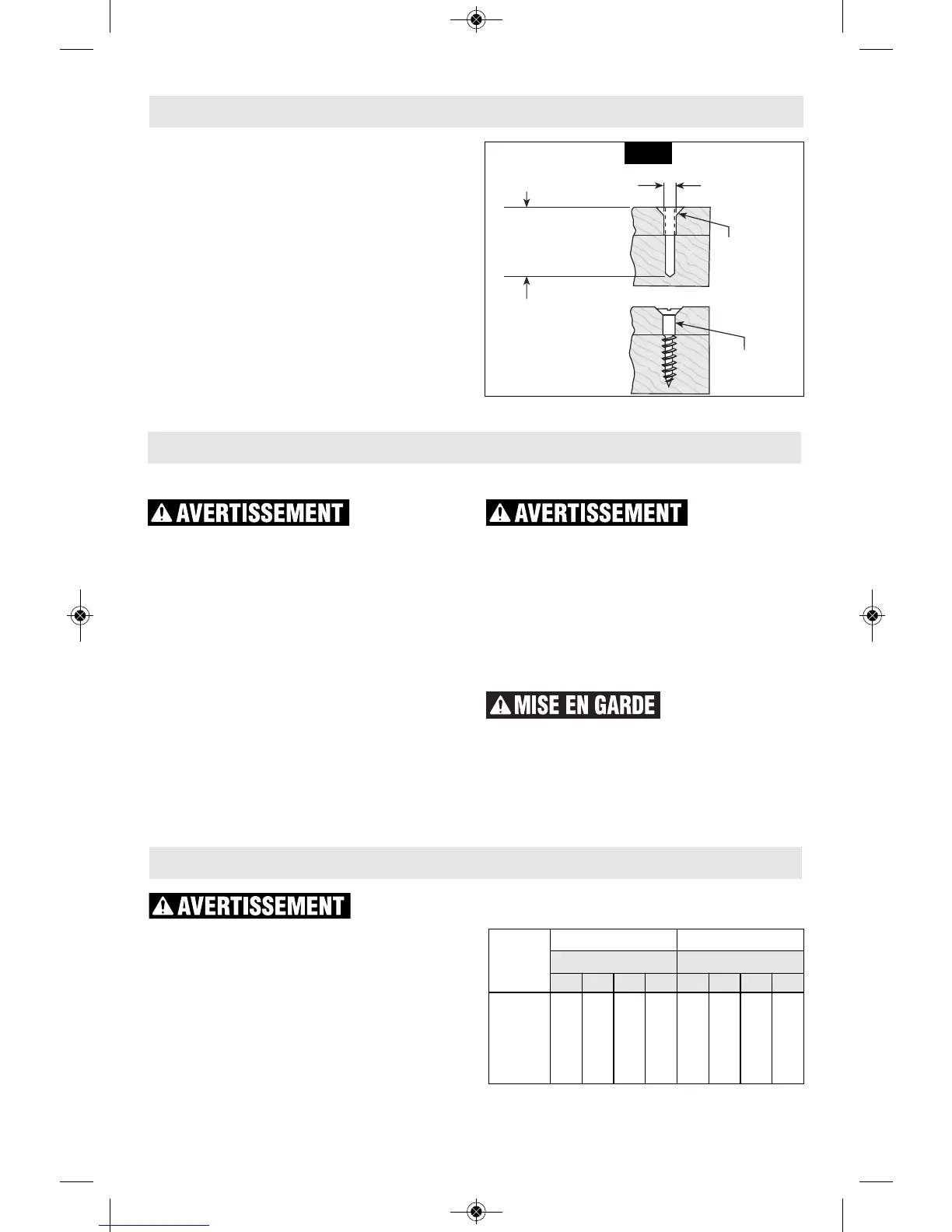 AVERTISSEMENT

AVERTISSEMENT

MISE EN GARDE

AVERTISSEMENT