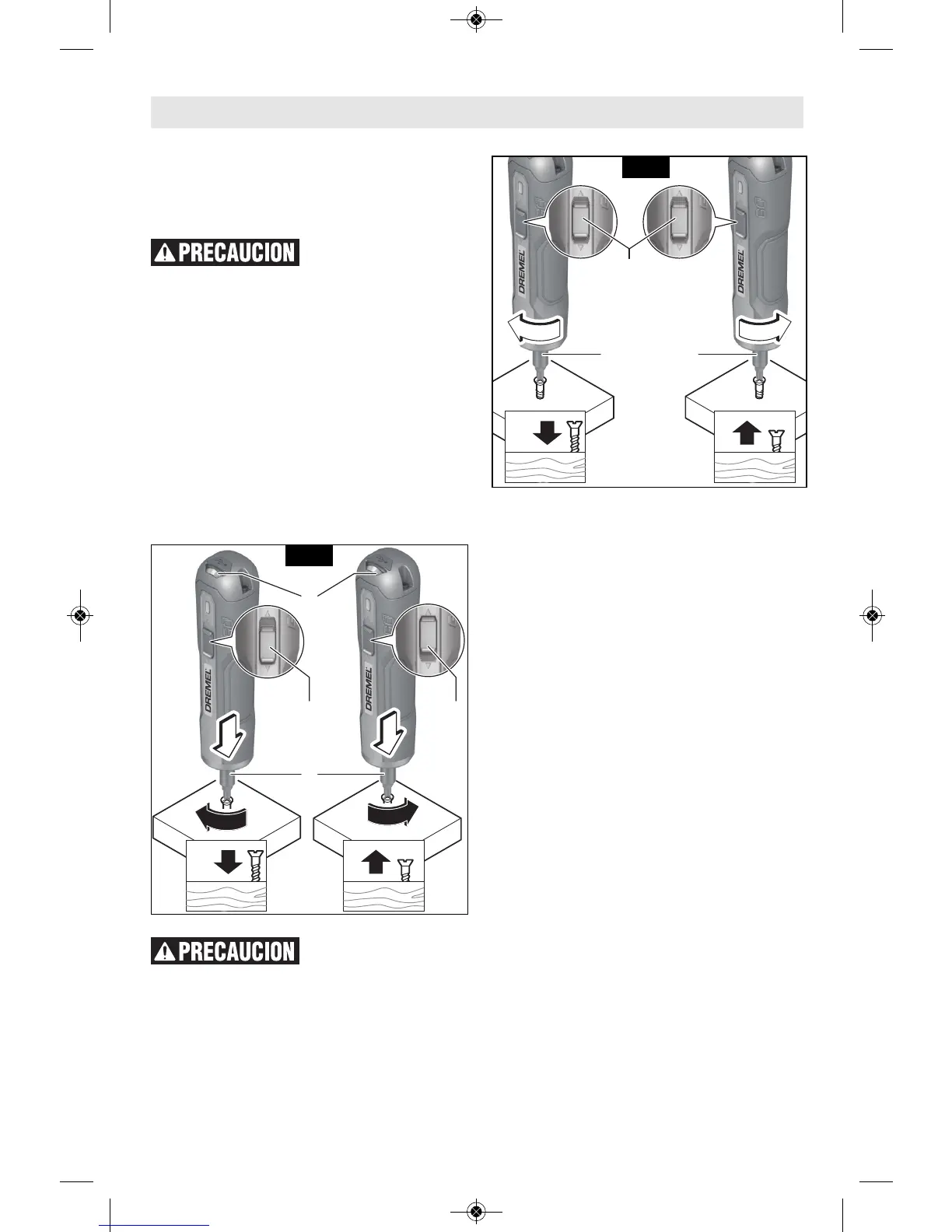 PRECAUCION

DREMEL

DREMEL

DREMEL

DREMEL

PRECAUCION