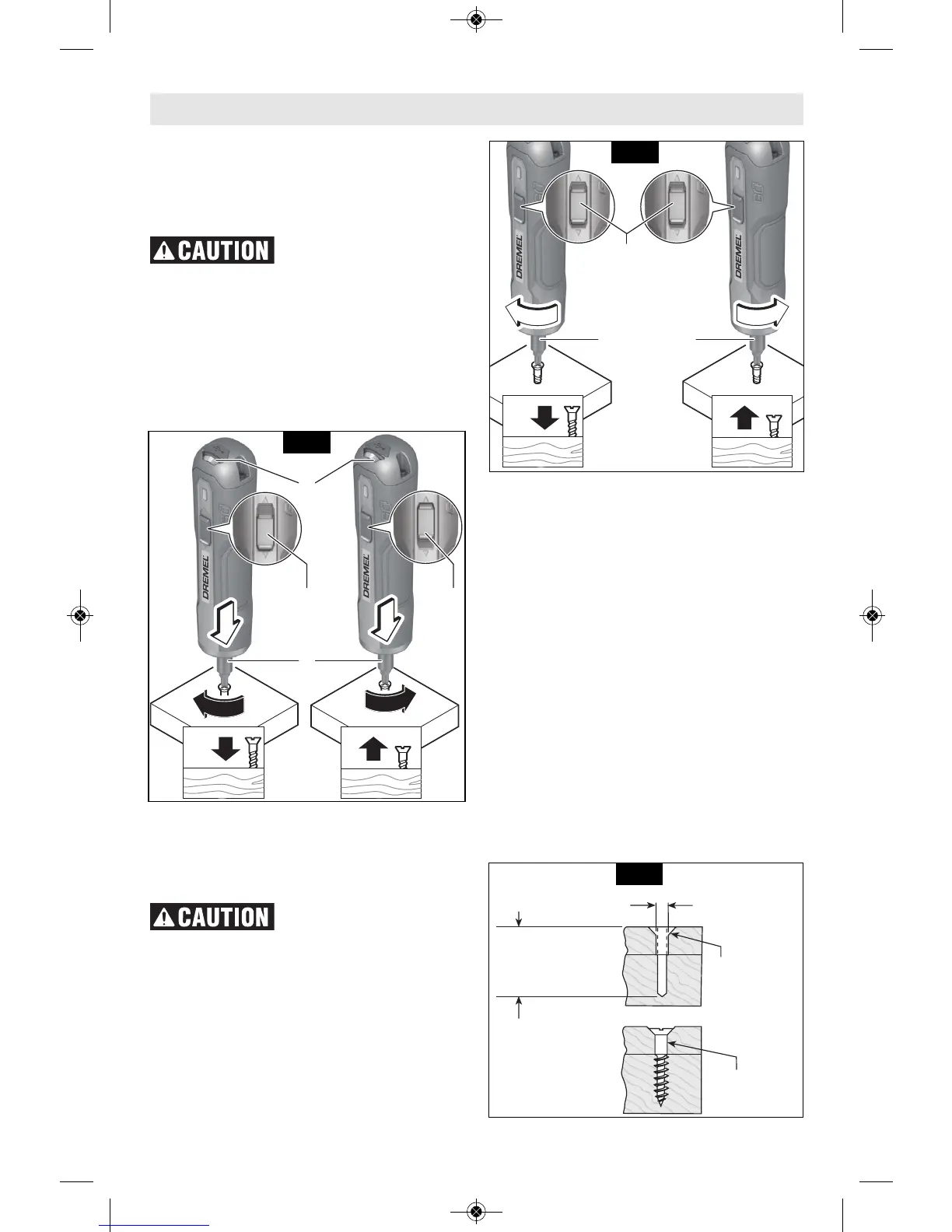 CAUTION

DREMEL

DREMEL

DREMEL

DREMEL

CAUTION