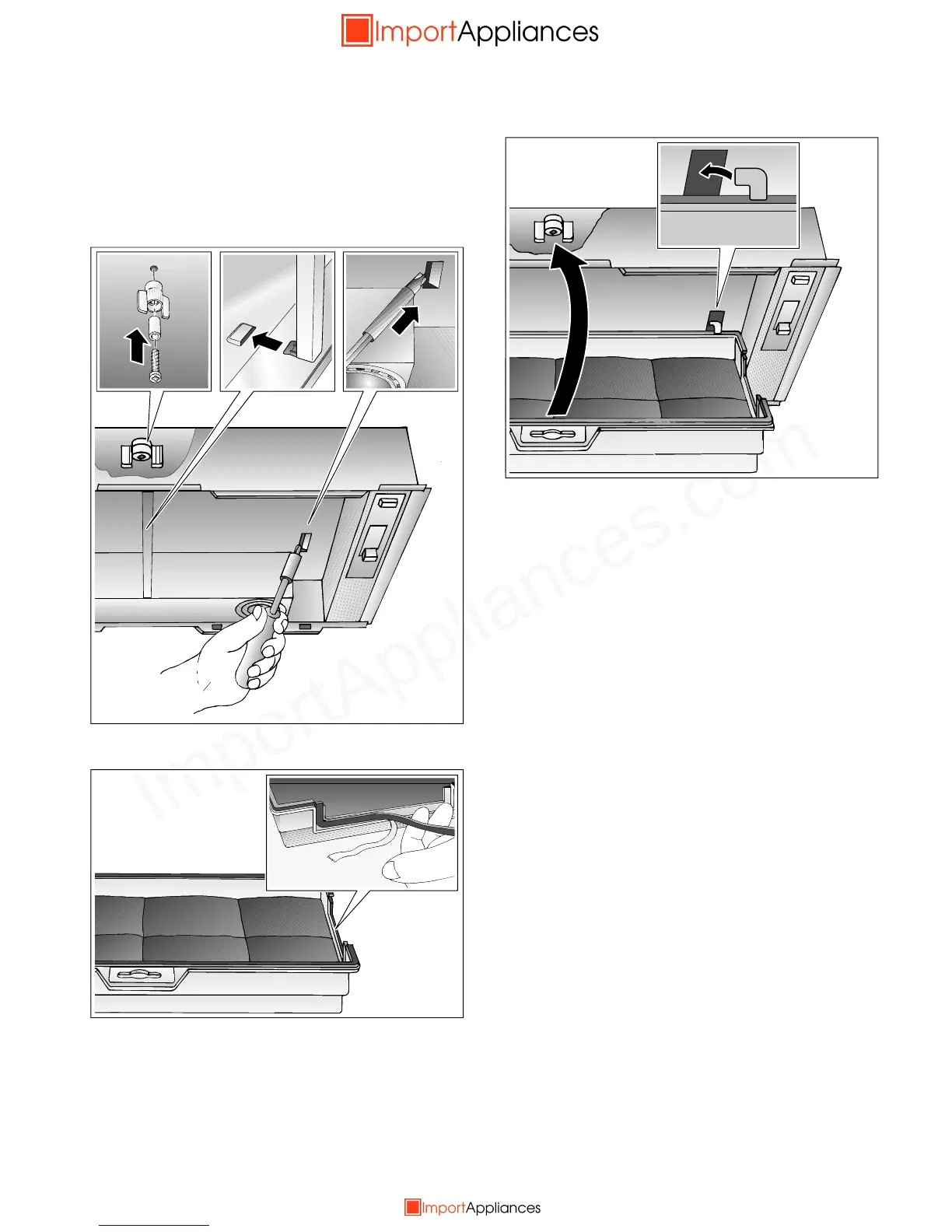 ImportAppliances

ImportAppliances.com

ImportAppliances