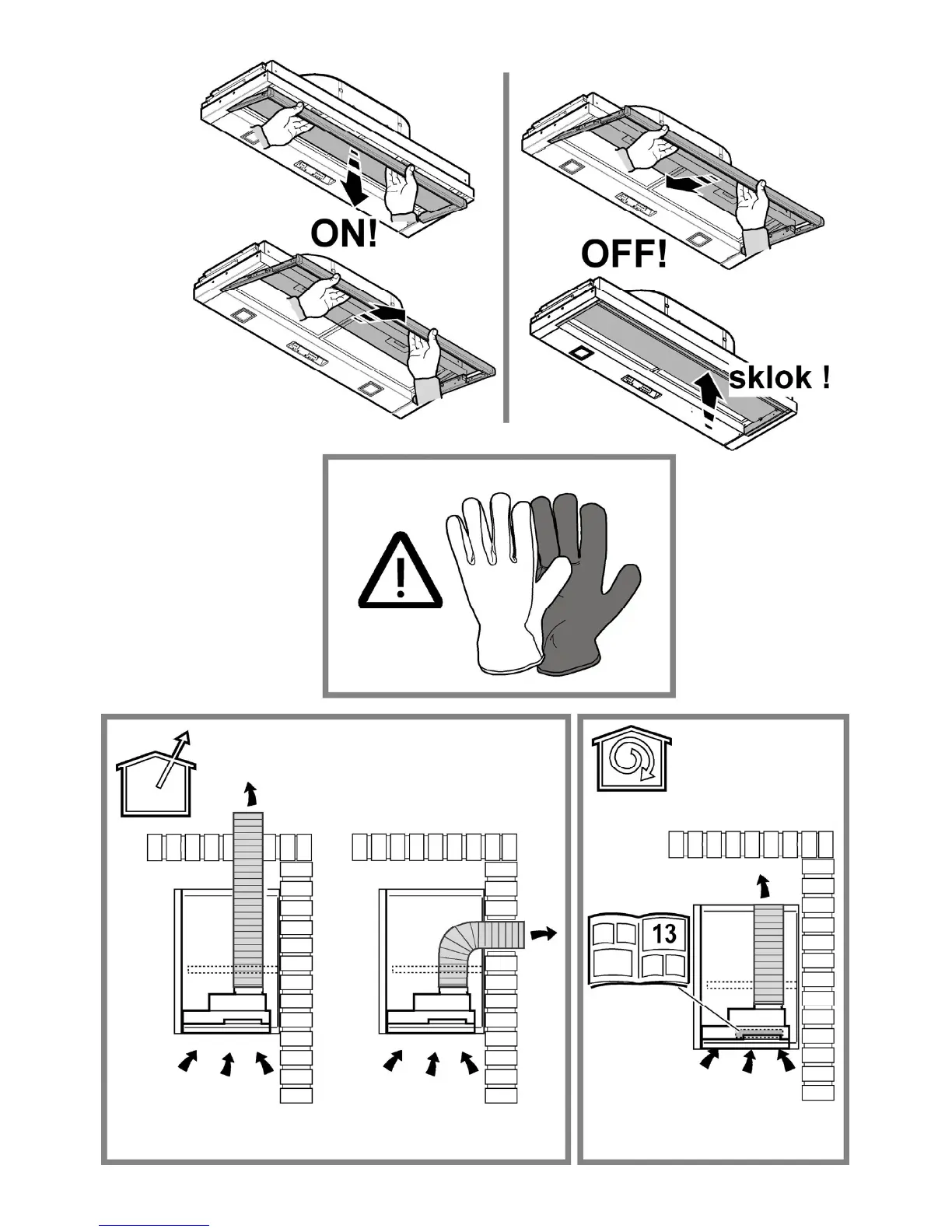 ON!

OFF!

sklok !

13