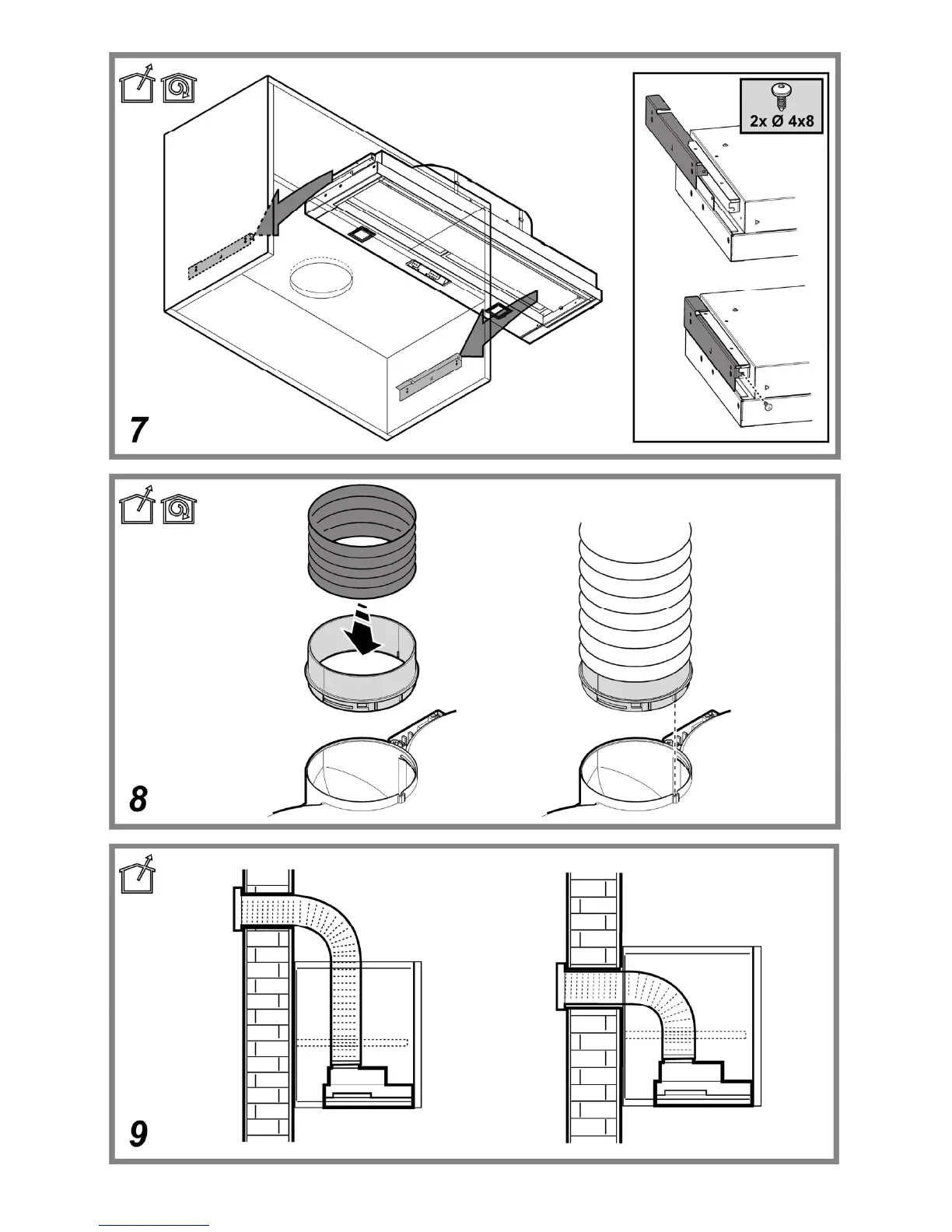 2x Ø 4x8

7

8

9