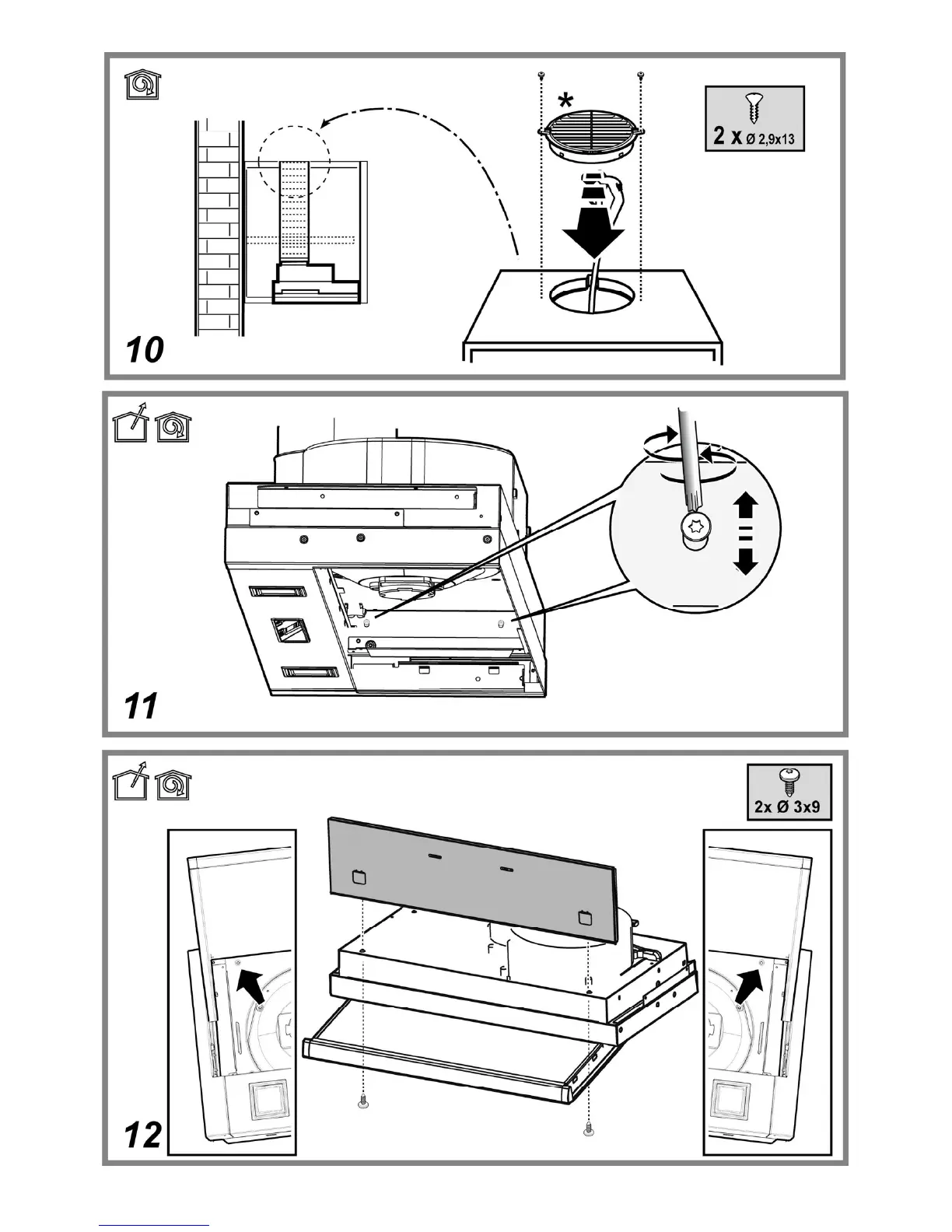 *

2 x Ø 2,9x13

10

11

2x Ø 3x9

12