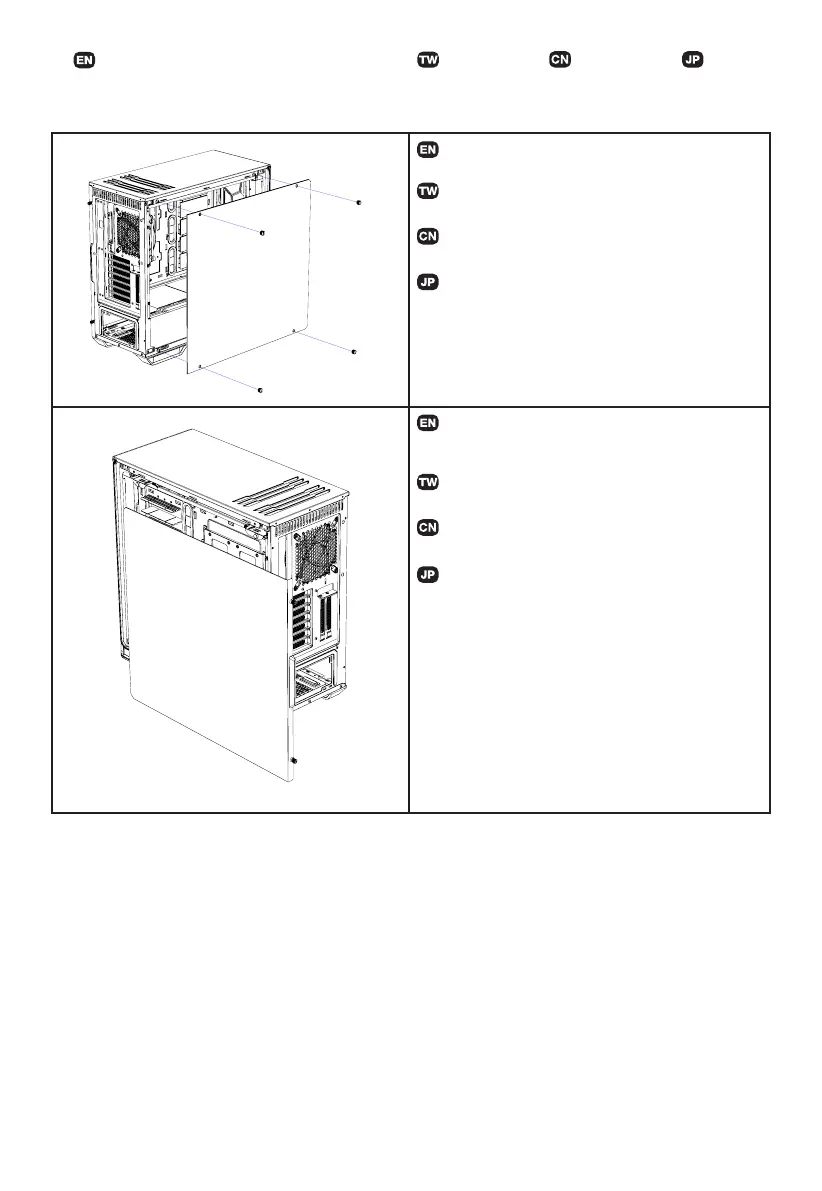 EN TW CN JP

| | EN TW CN JP |
|---|---|
| | EN TW CN JP |