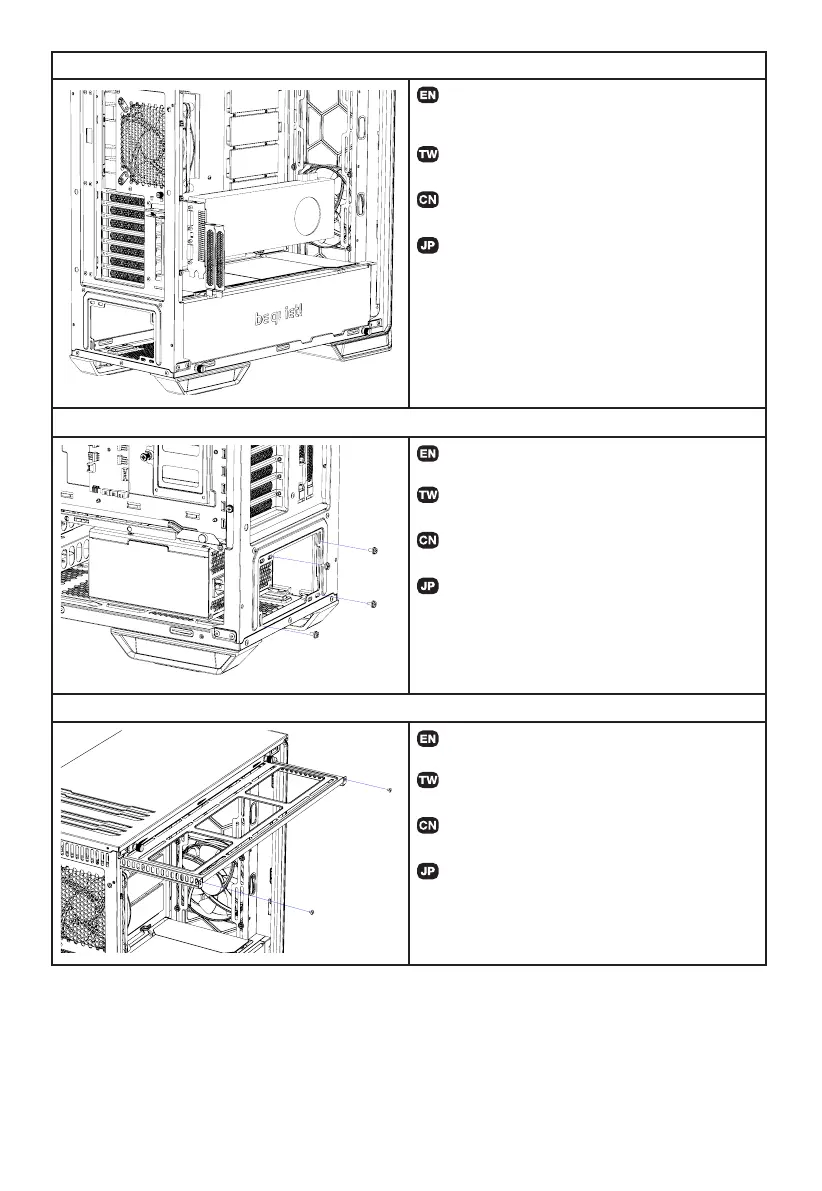 EN
TW
CN
JP
be quiet!

EN
TW
CN
JP

EN
TW
CN
JP