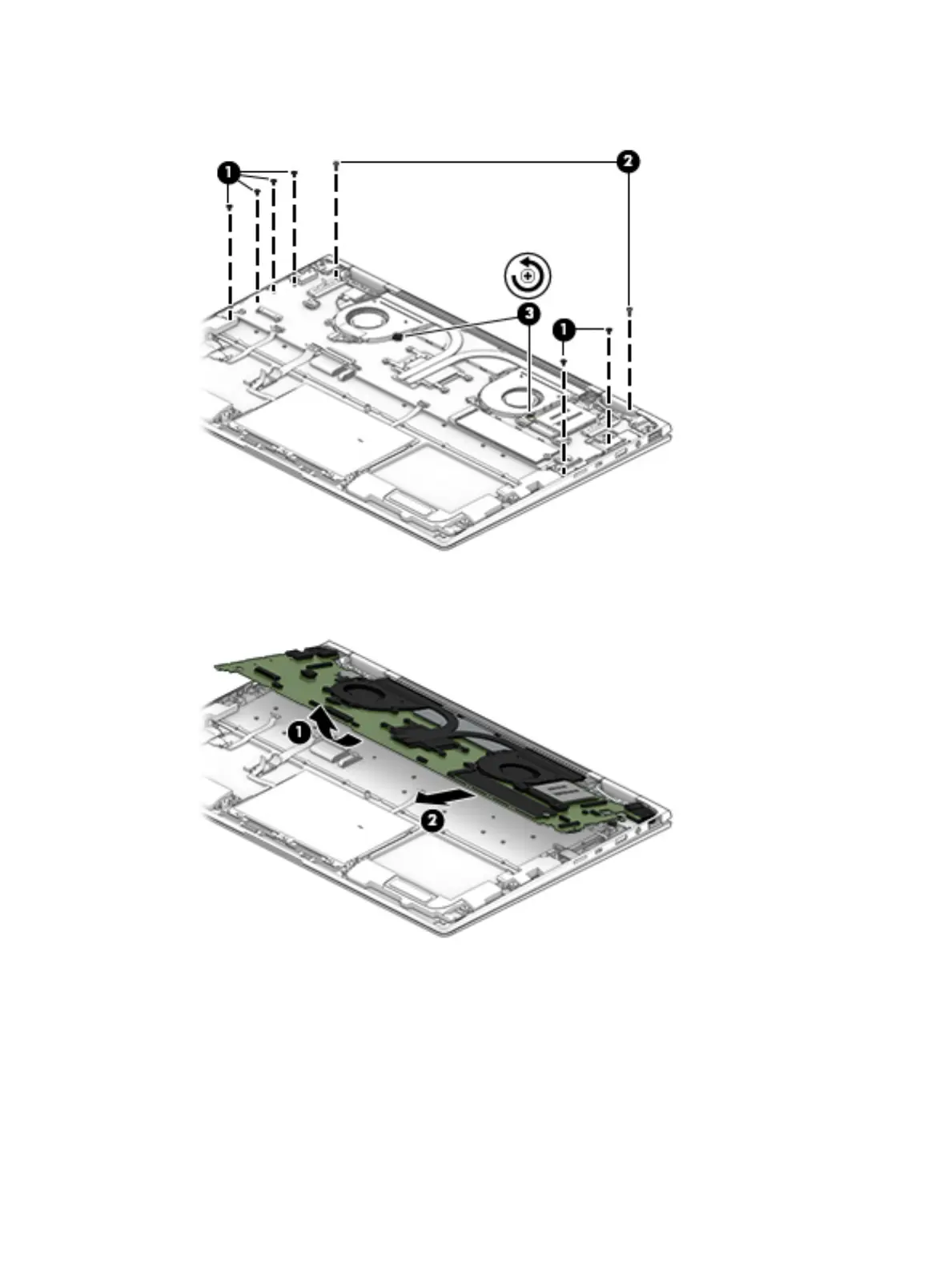 1
2
3
1
1
2