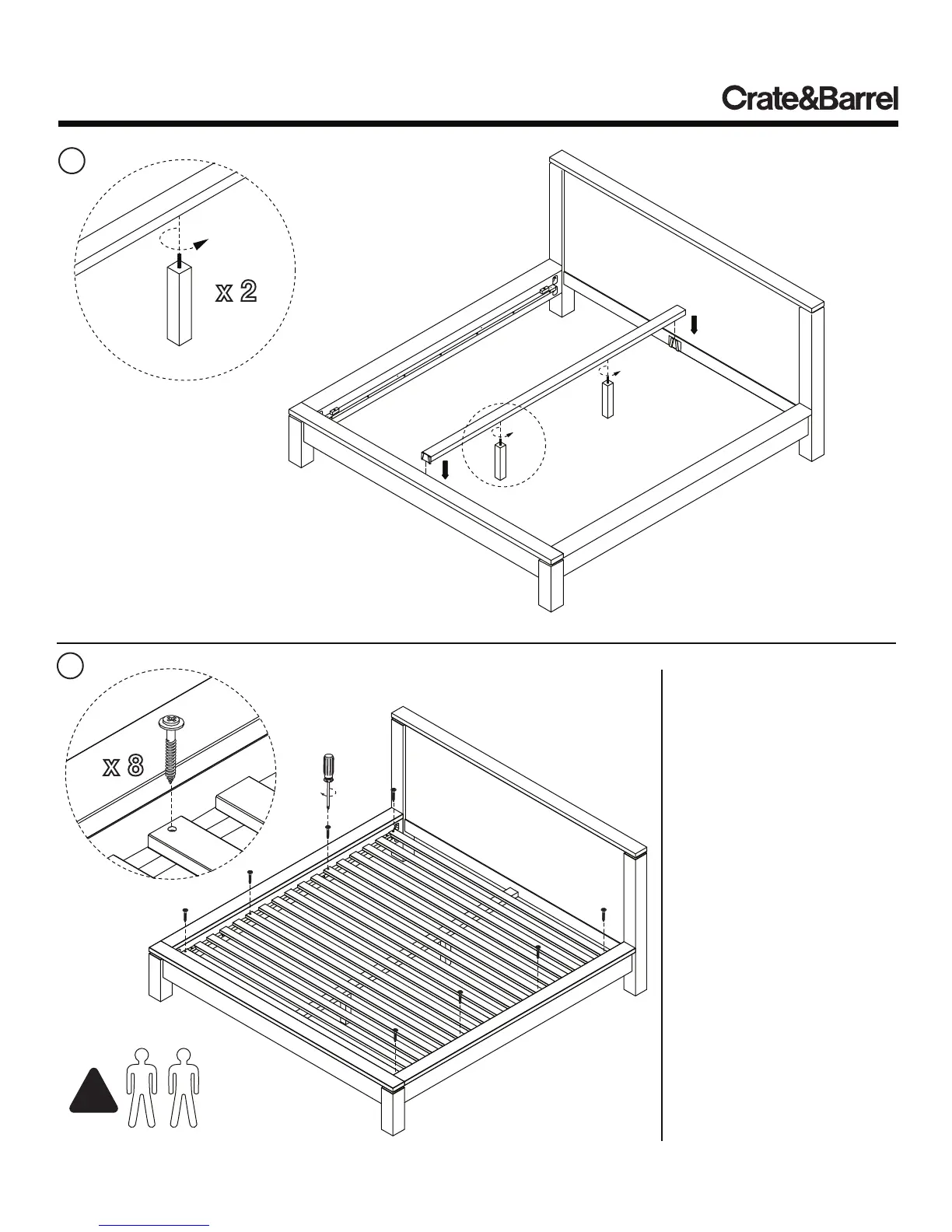 Crate&Barrel

x 2

x 8