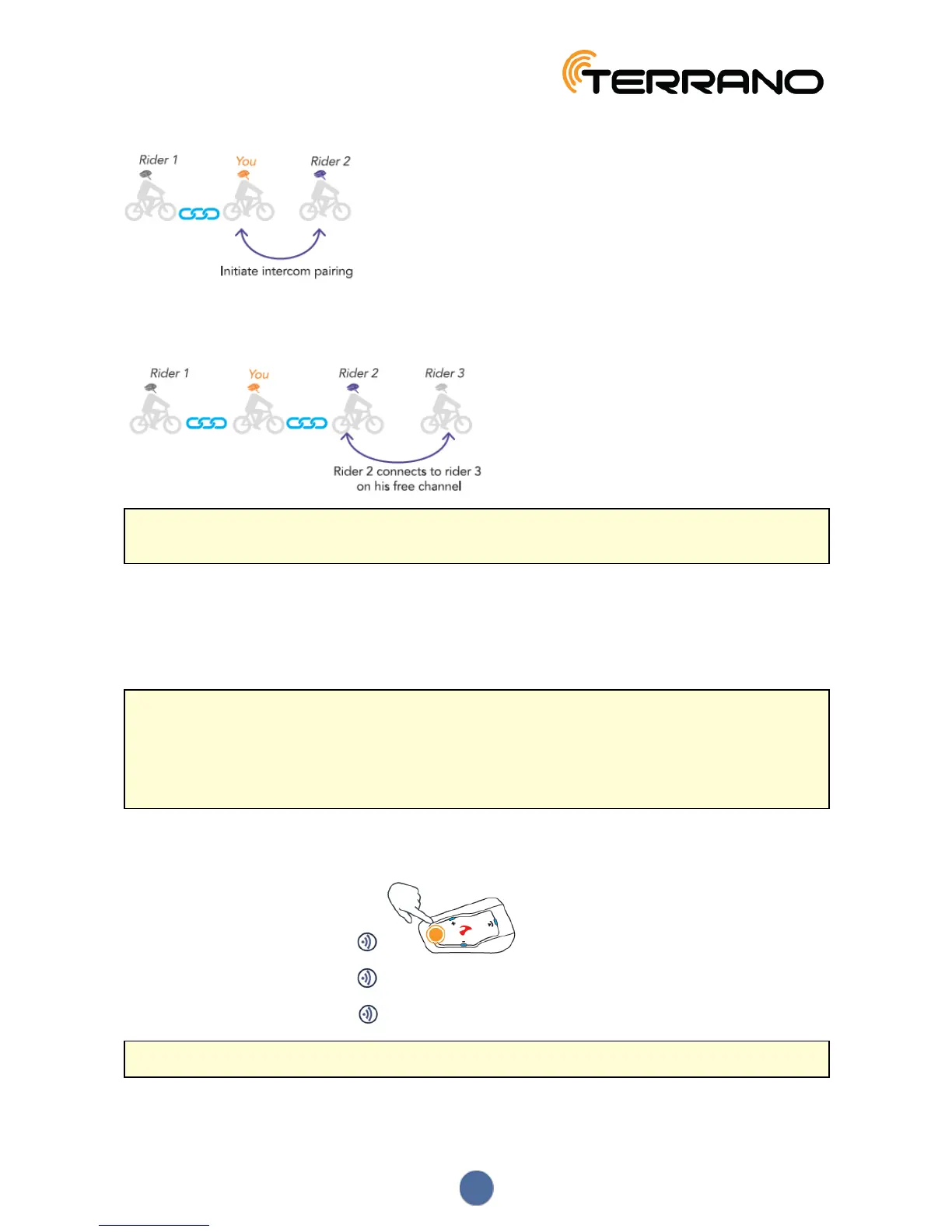 TERRANO

Rider 1

You

Rider 2

Initiate intercom pairing

Rider 1

You

Rider 2

Rider 3

Rider 2 connects to rider 3 on his free channel