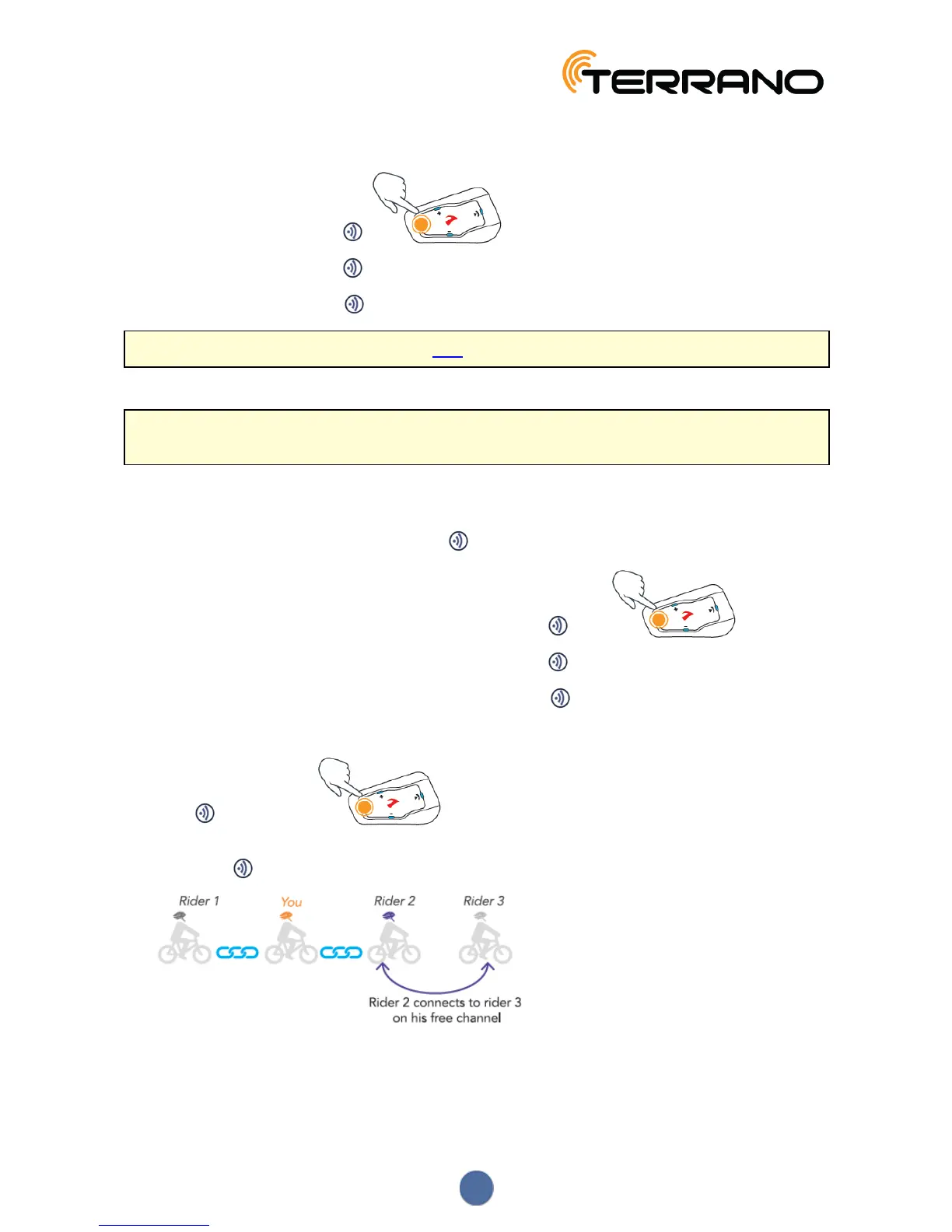 TERRANO

Rider 1

You

Rider 2

Rider 3

Rider 2 connects to rider 3 on his free channel