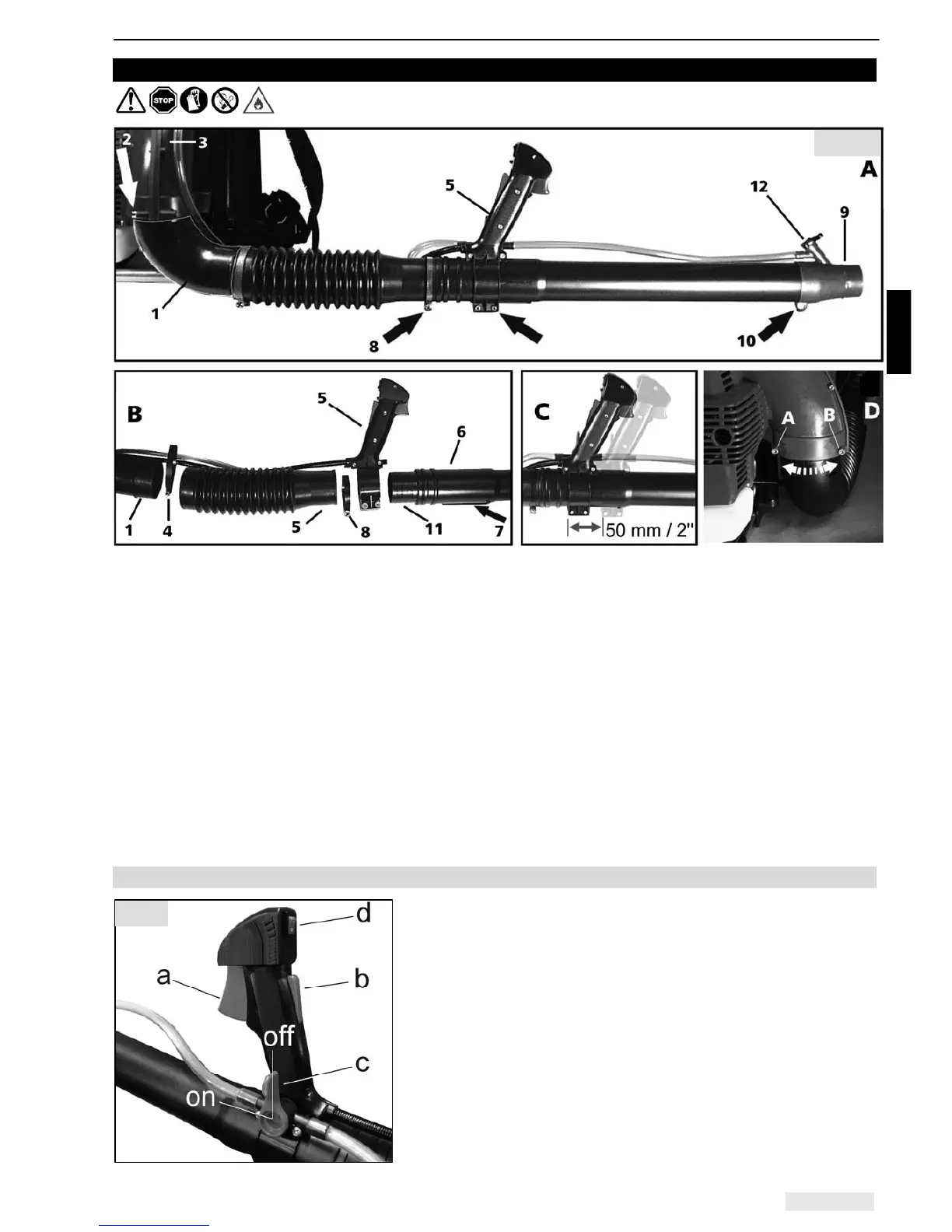 STOP

2
3
A
5
12
9
1
8
10

B
5
6
1
4
5
8
11
7

C
50 mm / 2"

A
B
D

d
a
b
off
c
on