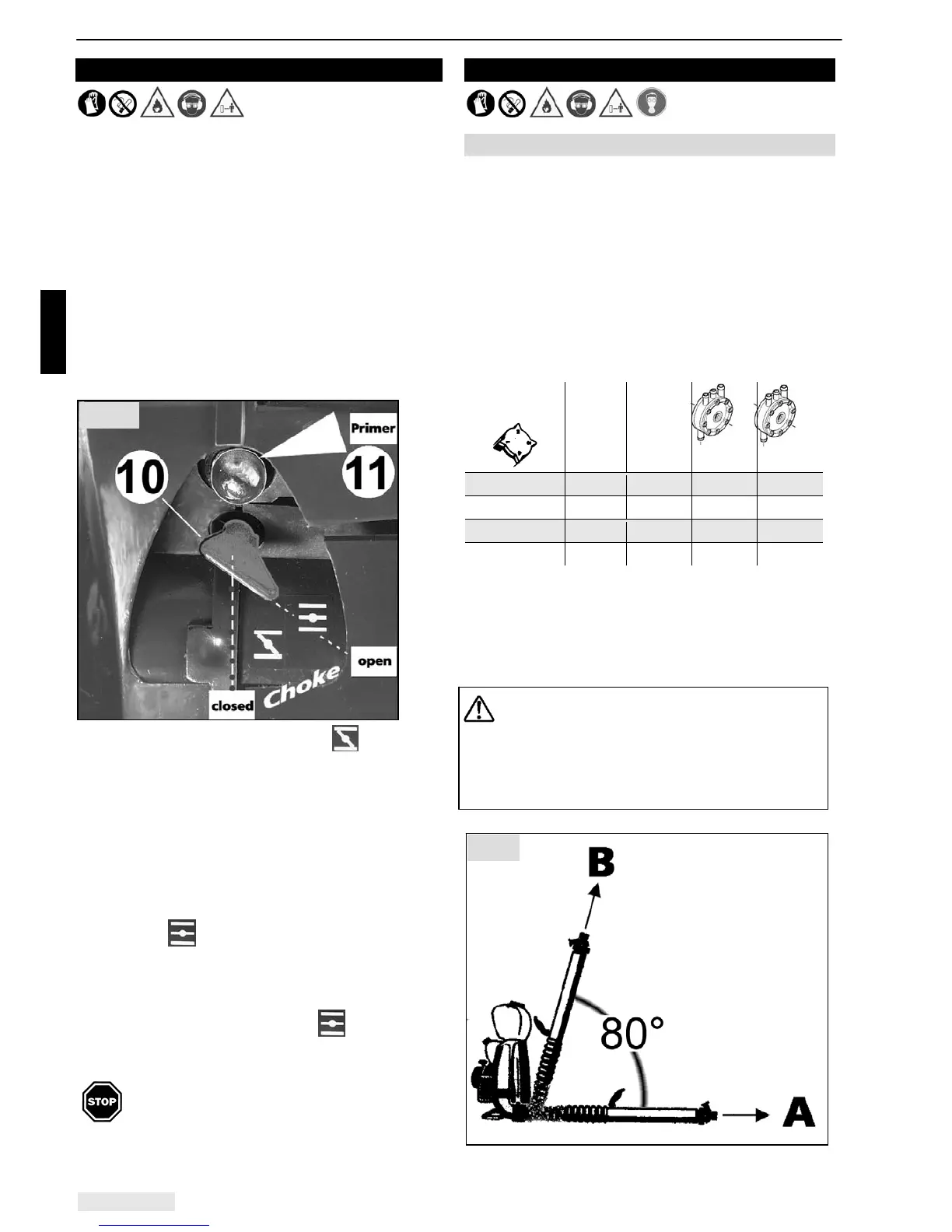 Primer

10

11

open

closed

Choke

STOP

B

80°

A