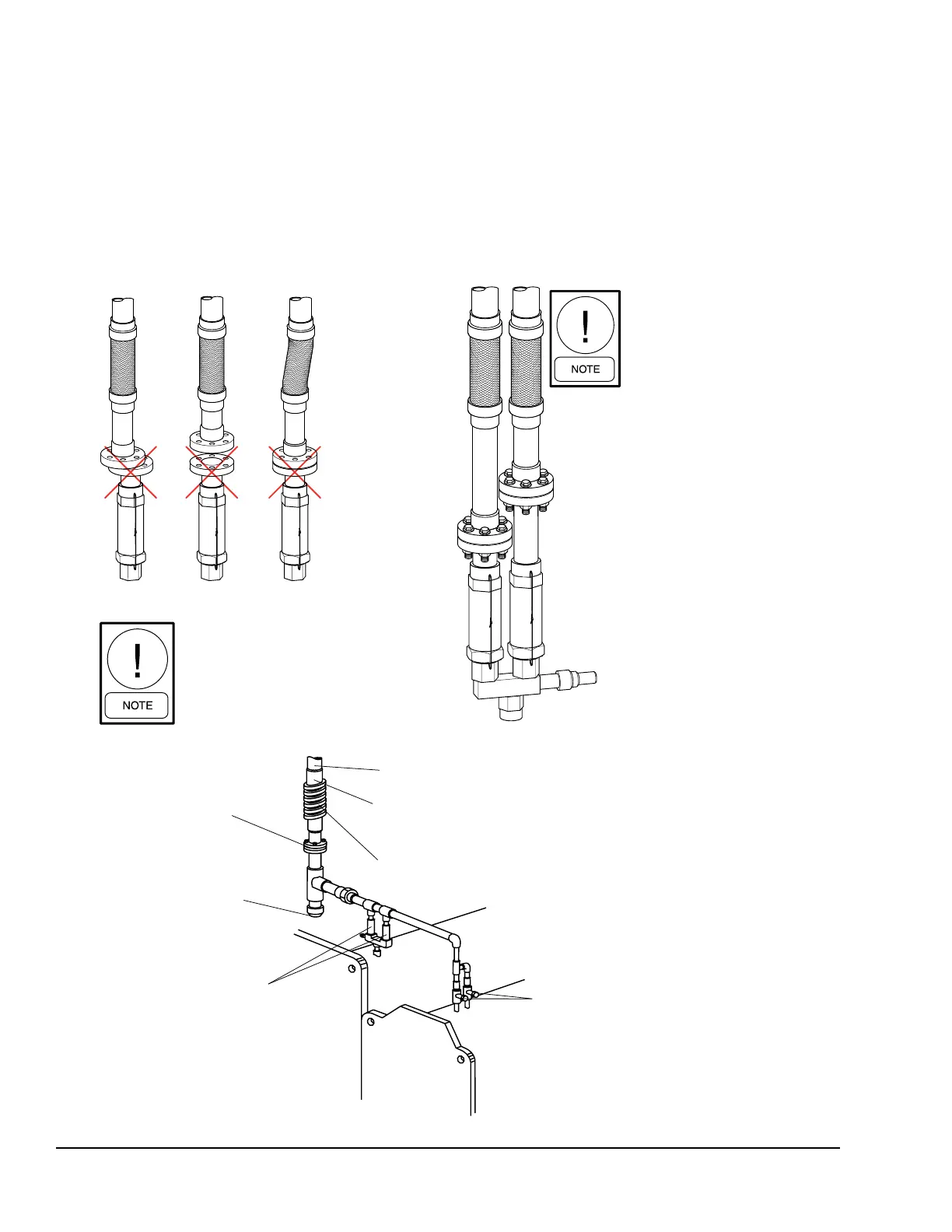 NOTE

NOTE