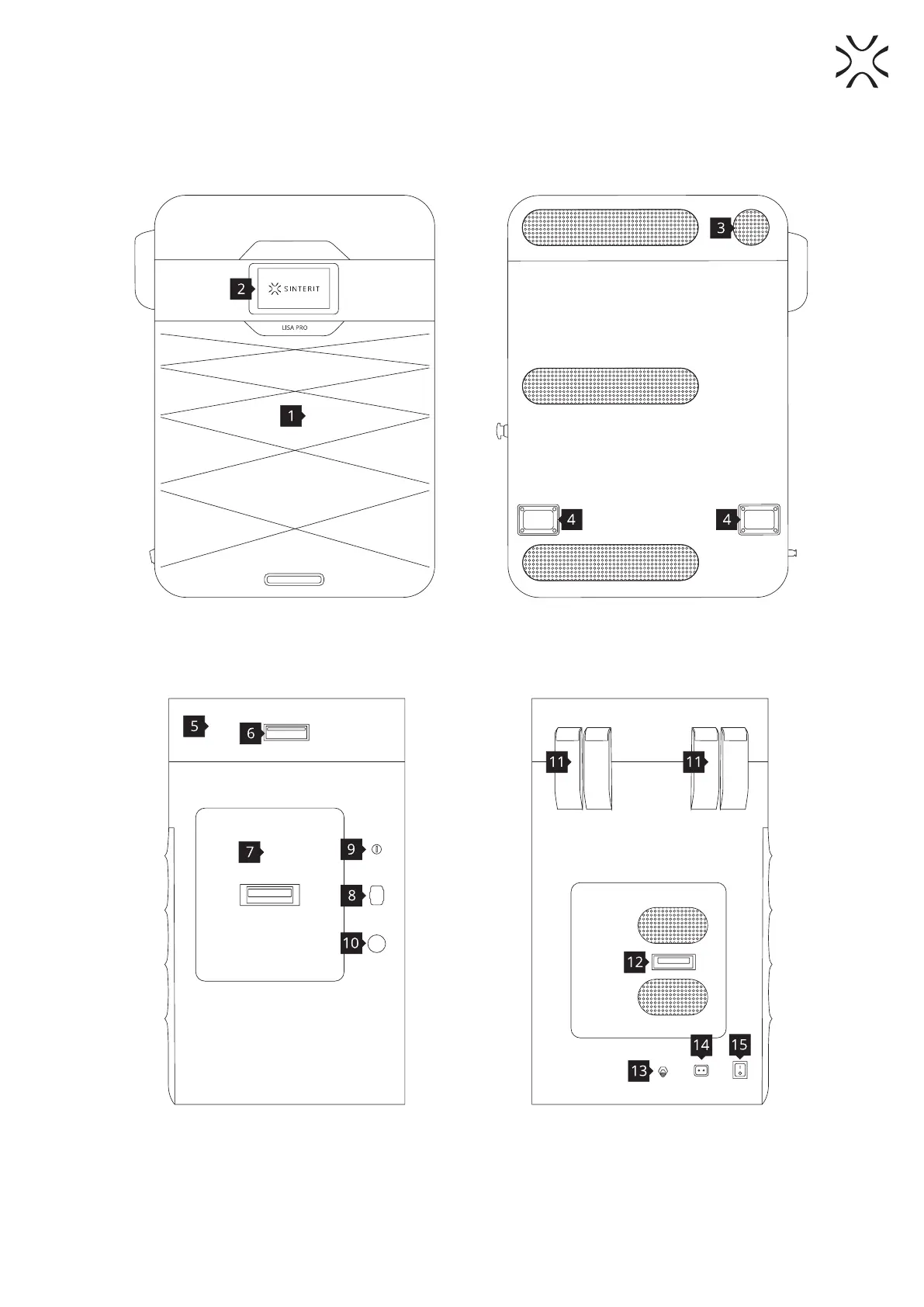 2
SINTERIT
LISA PRO
1

3
4
4

5
6
7
9
8
10

11
11
12
14
15
13