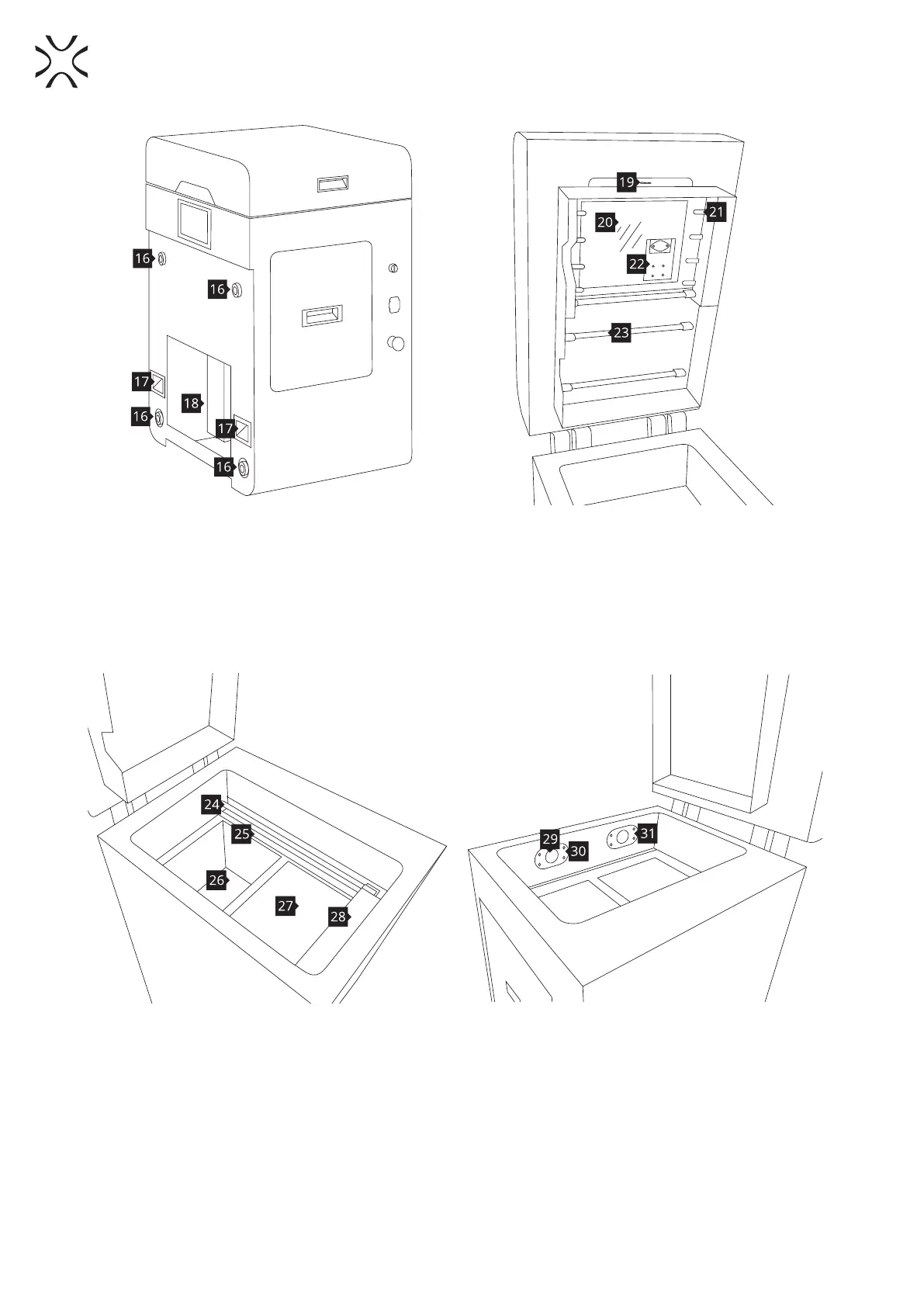 16
16
17
18
16
17
16

19
20
21
22
23

24
25
26
27
28

29
30
31