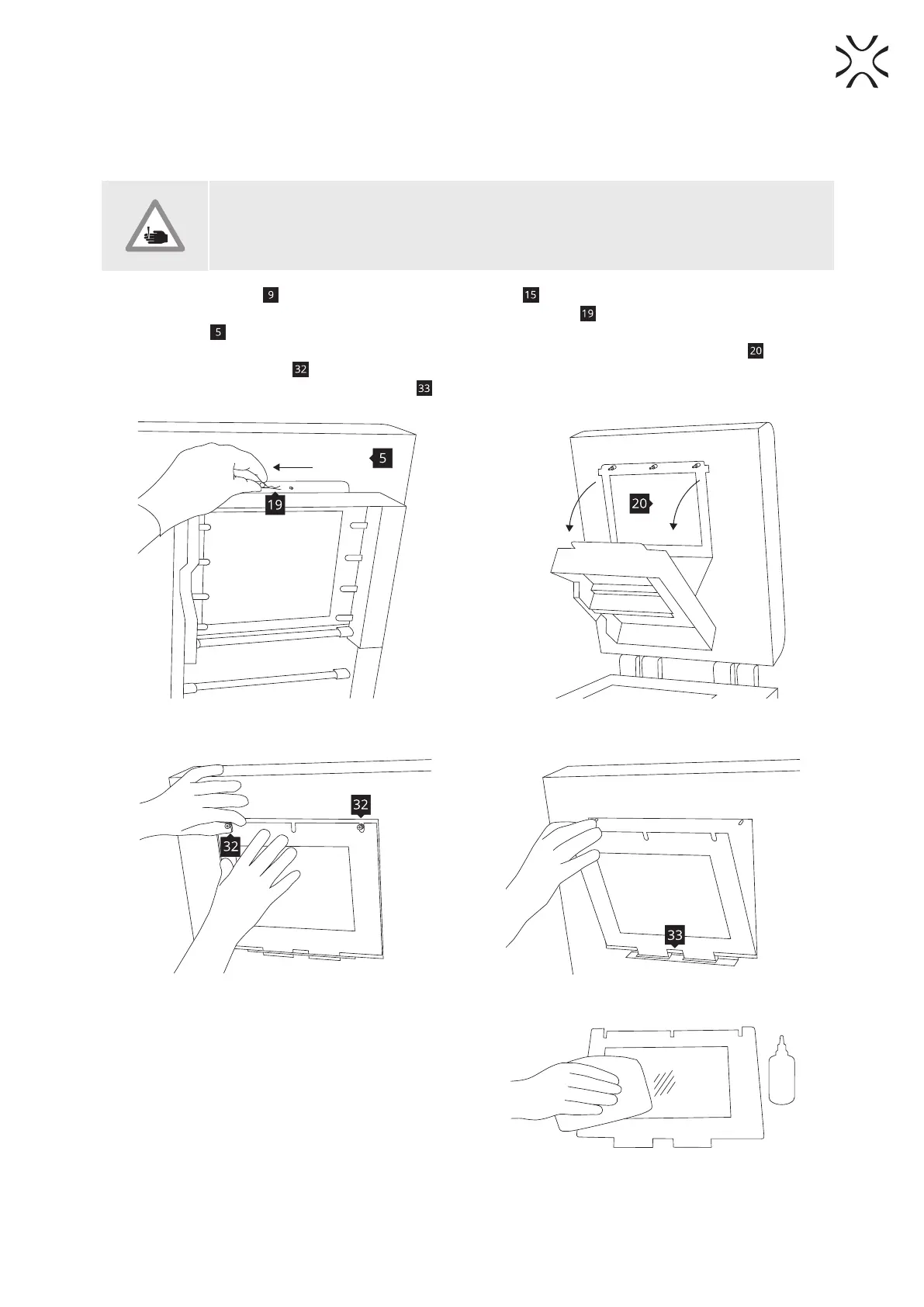 9

15

19

5

20

32

33

5

19

20

32

32

33