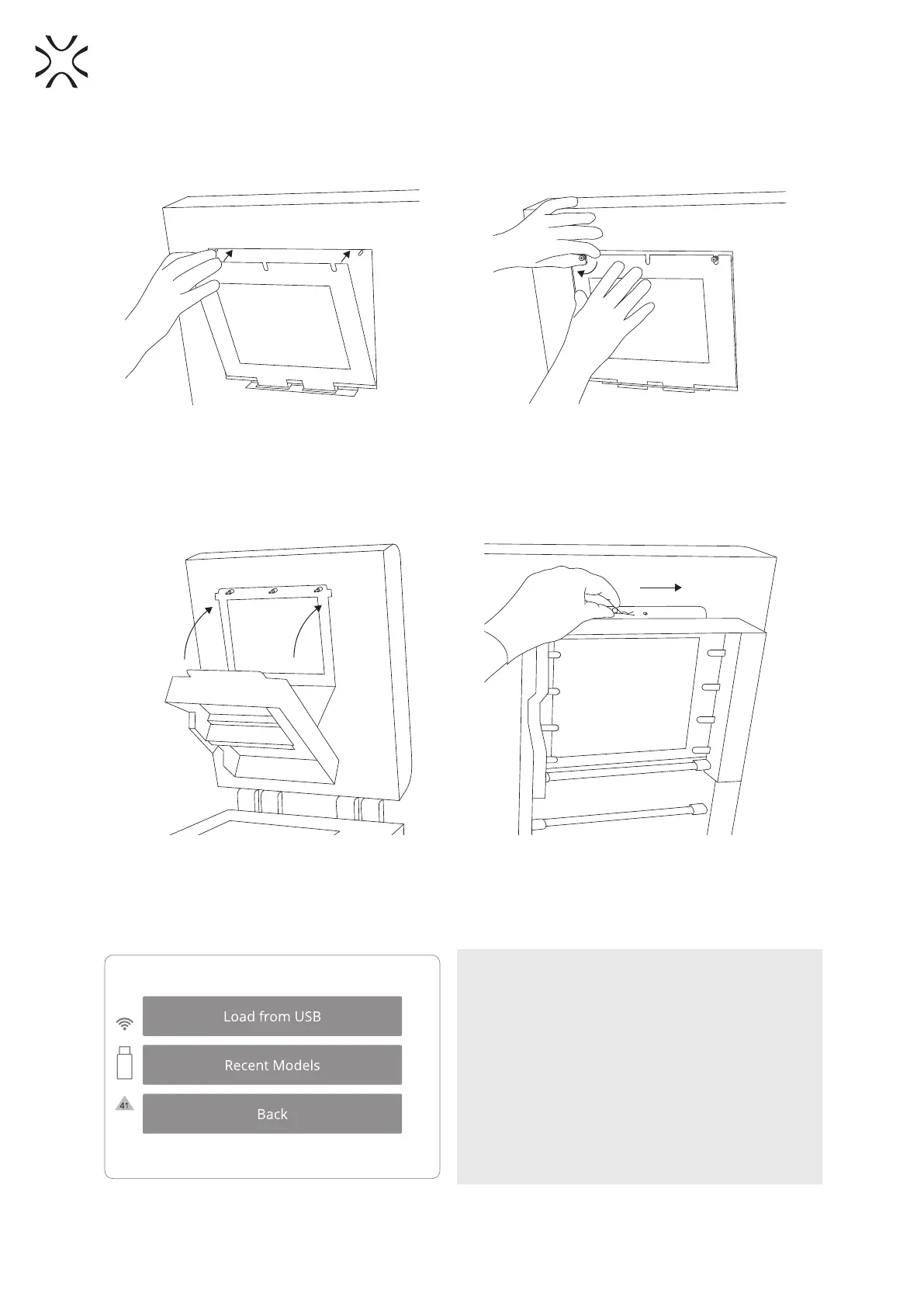 Load from USB

Recent Models

41

Back