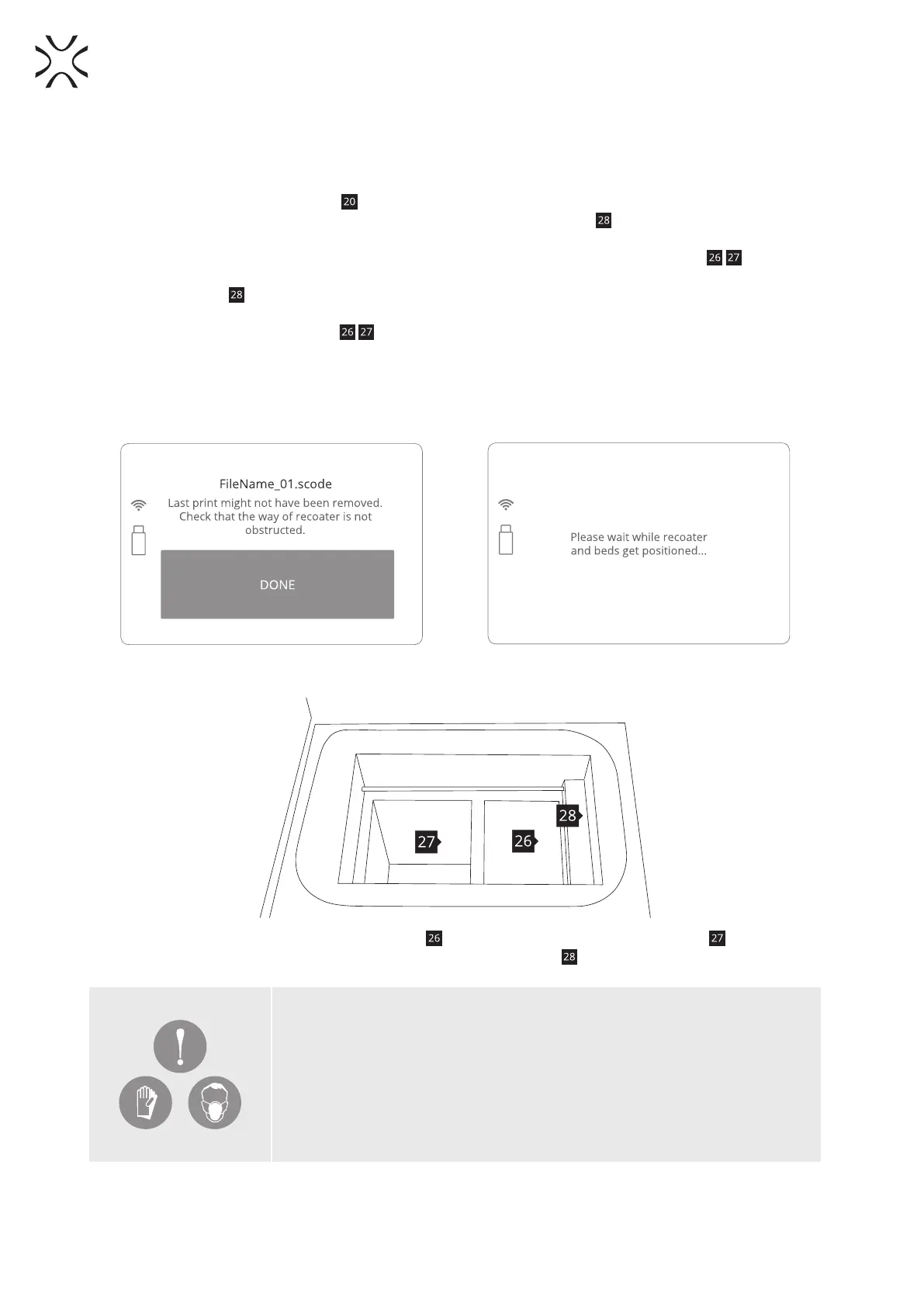 20

28

26 27

28

26 27

FileName_01.scode
Last print might not have been removed. Check that the way of recoater is not obstructed.

DONE

Please wait while recoater and beds get positioned...

28

27

26

26 27

28