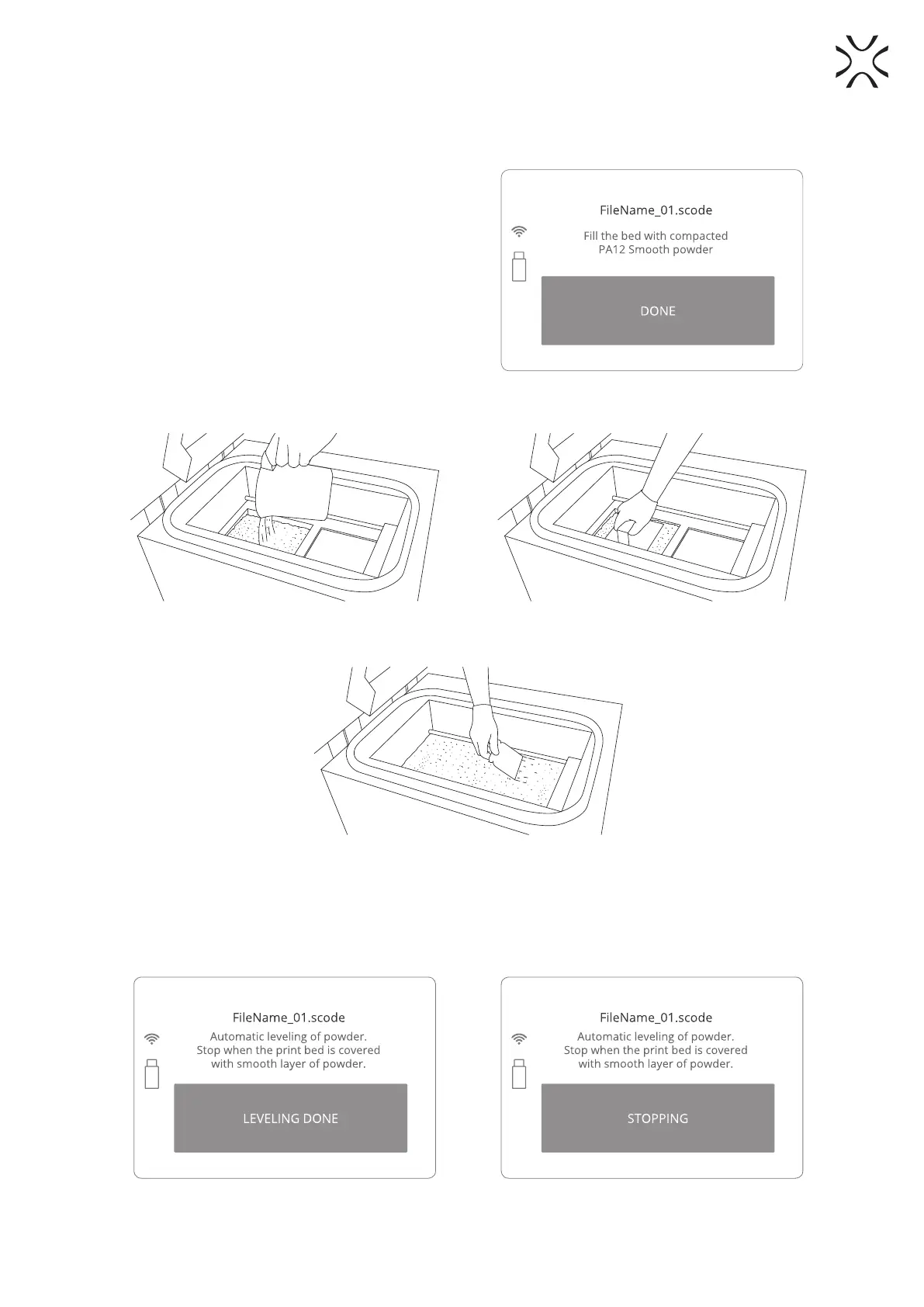 FileName_01.scode

Fill the bed with compacted PA12 Smooth powder

DONE

FileName_01.scode

Automatic leveling of powder. Stop when the print bed is covered with smooth layer of powder.

LEVELING DONE

FileName_01.scode

Automatic leveling of powder. Stop when the print bed is covered with smooth layer of powder.

STOPPING