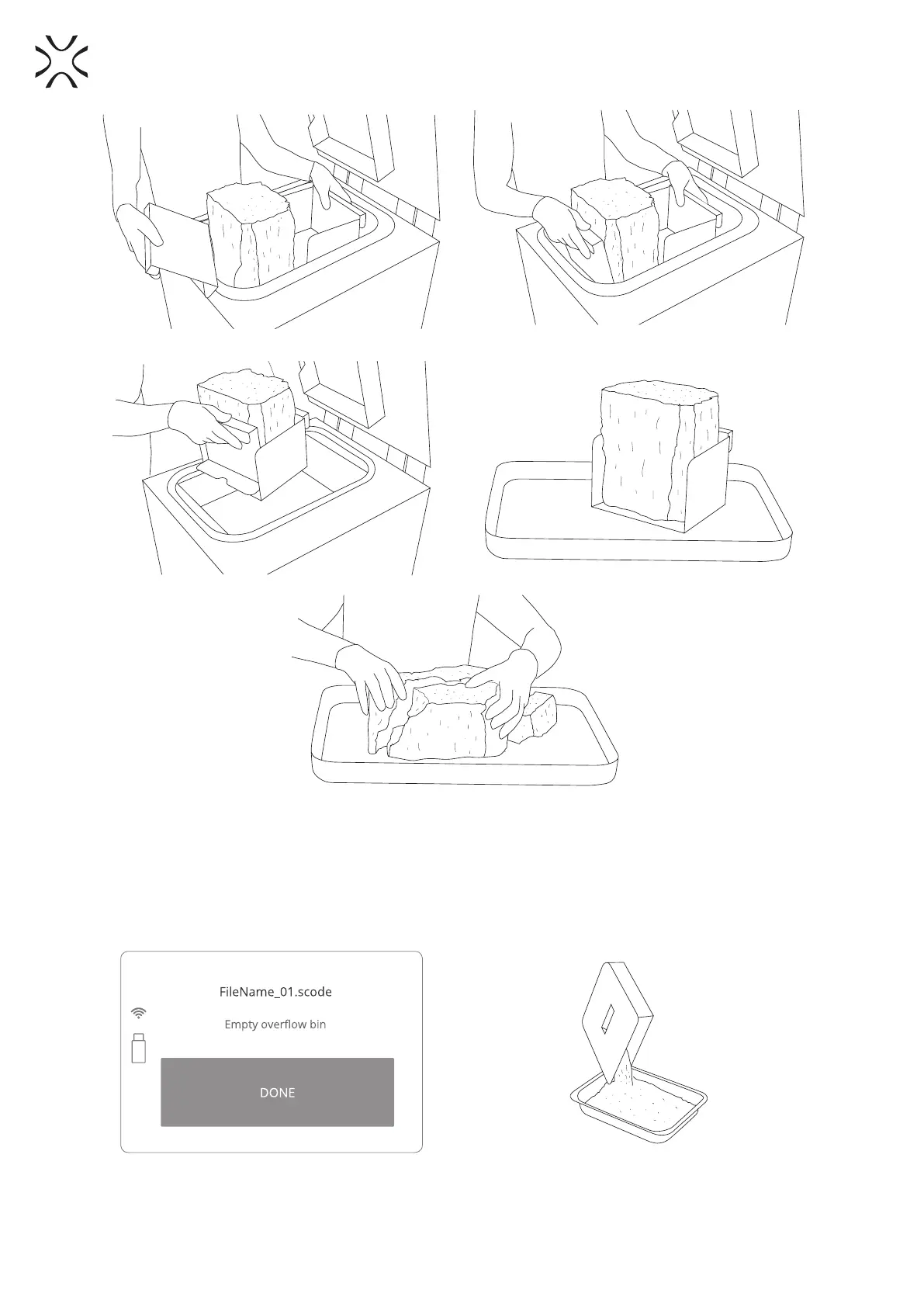 FileName_01.scode

Empty overflow bin

DONE