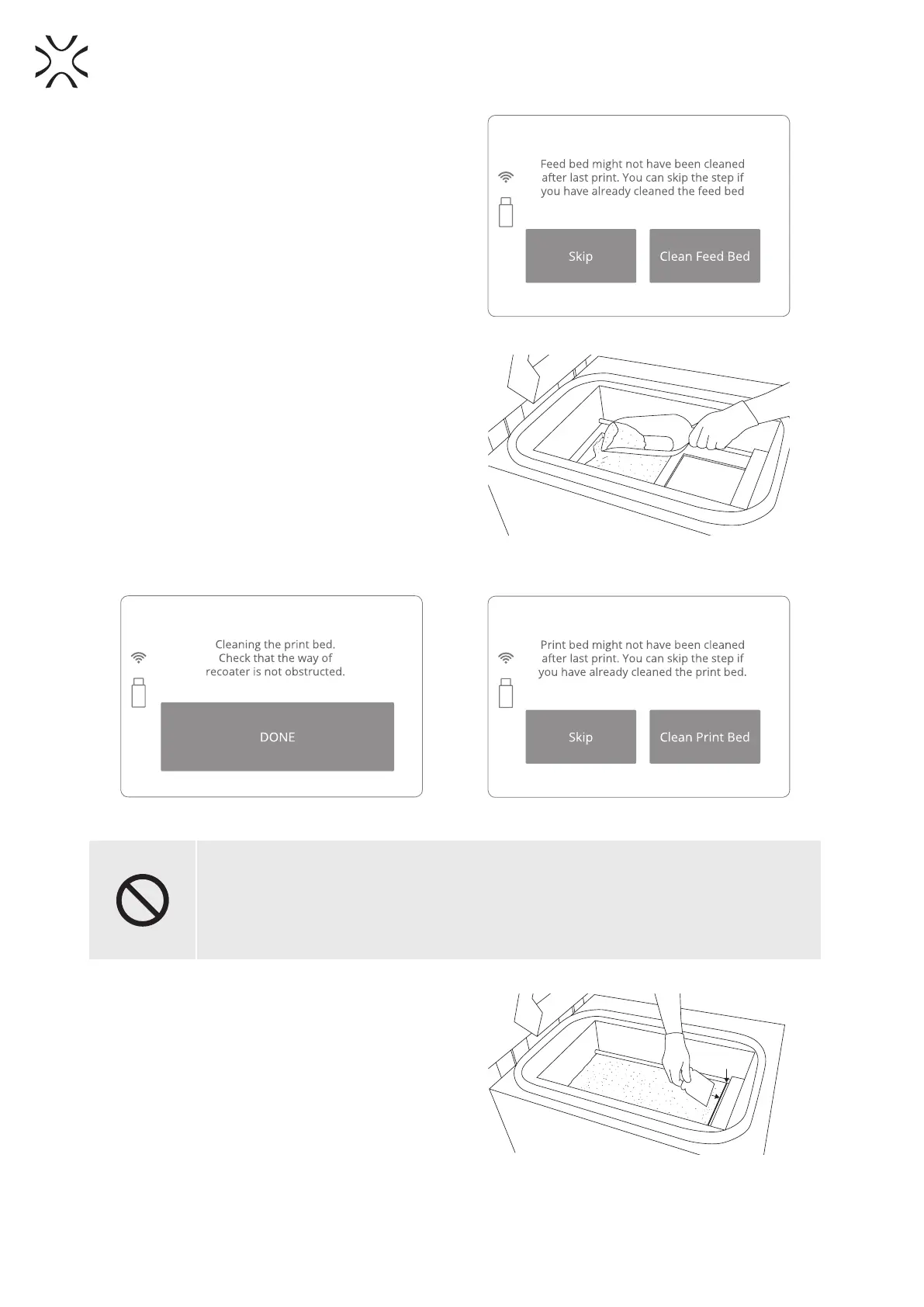 Feed bed might not have been cleaned after last print. You can skip the step if you have already cleaned the feed bed

Skip

Clean Feed Bed

Cleaning the print bed. Check that the way of recoater is not obstructed.

DONE

Print bed might not have been cleaned after last print. You can skip the step if you have already cleaned the print bed.

Skip

Clean Print Bed