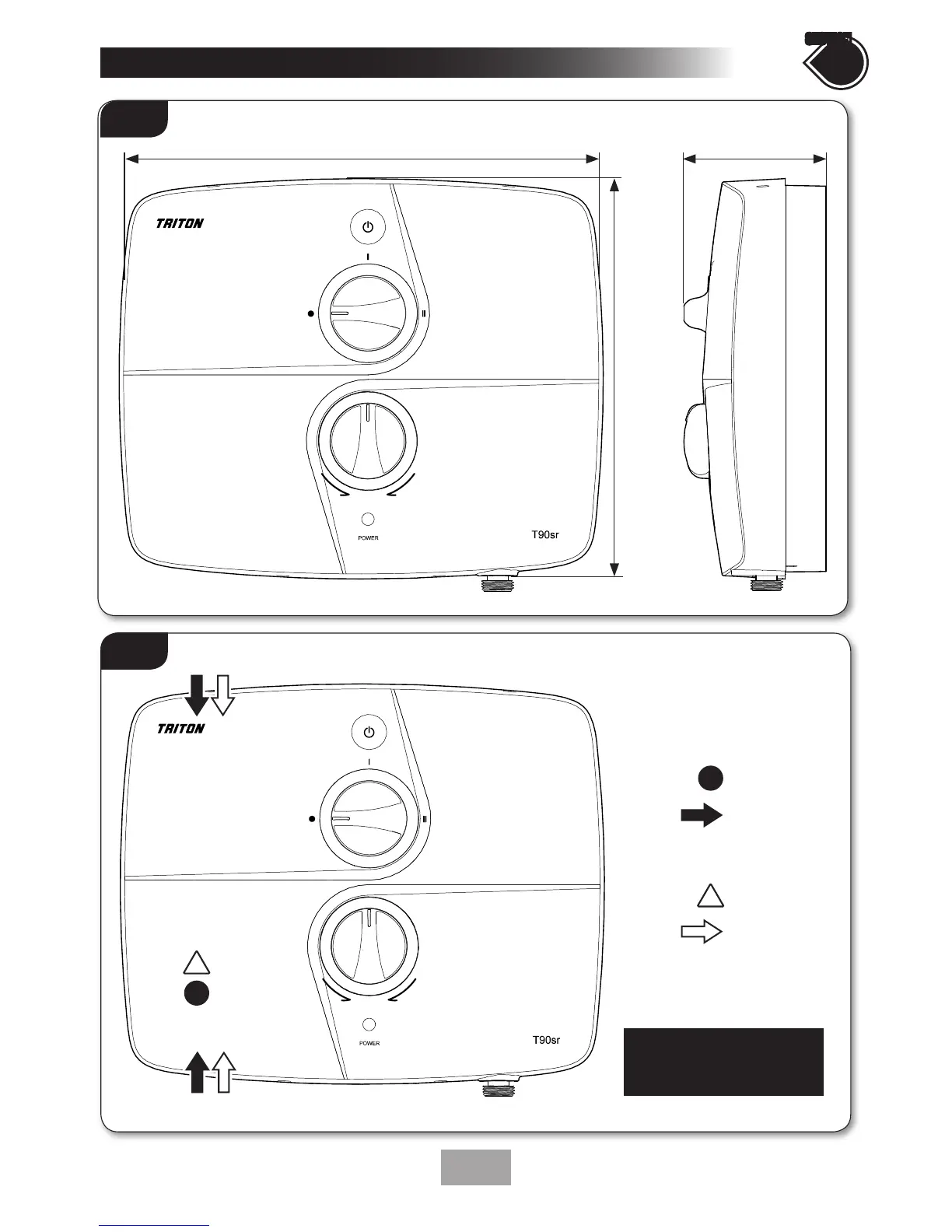 TRITON

I

II

POWER

T90sr

TRITON

I

II

POWER

T90sr