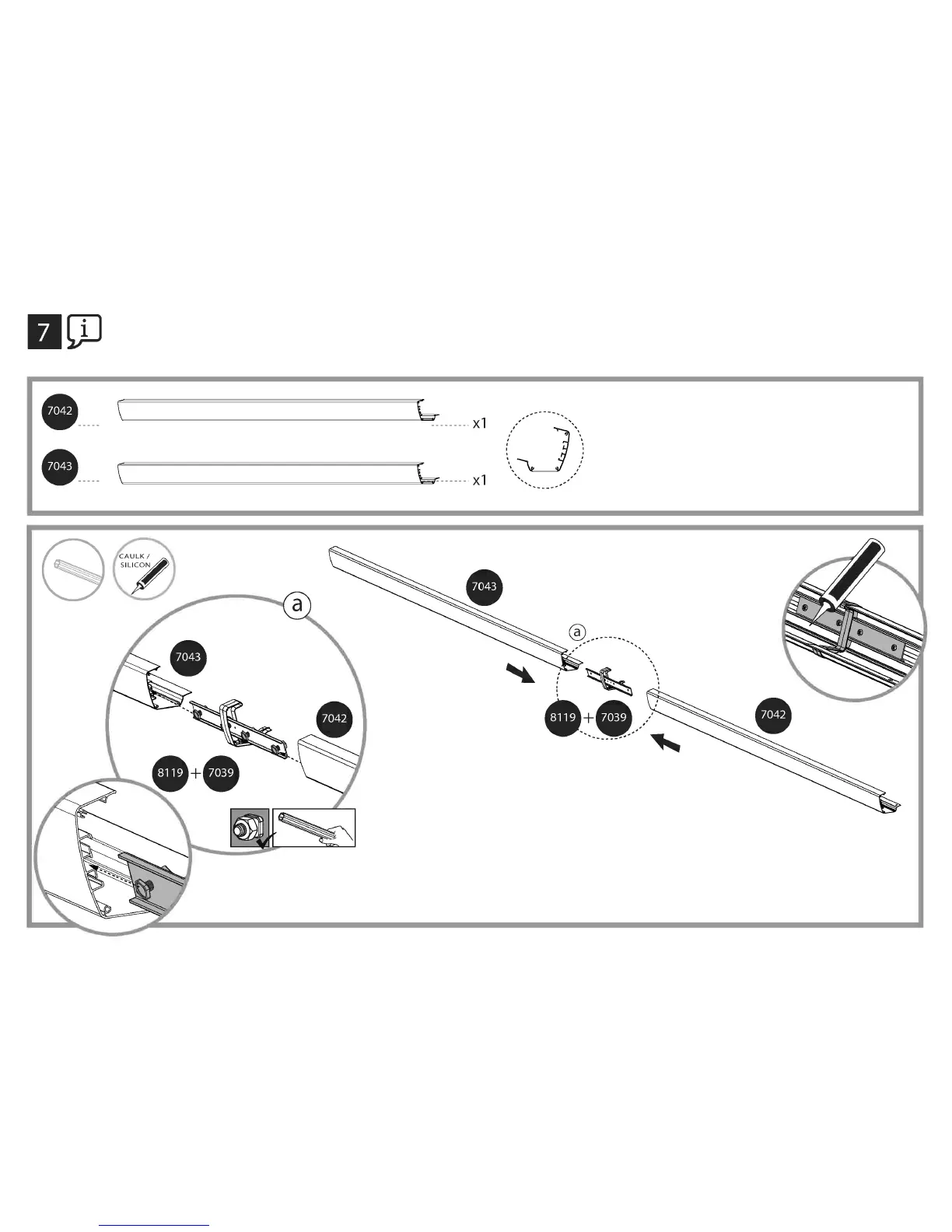 7 i

7042 x1

7043 x1

CAULK / SILICON

a

7043

7042

8119 + 7039

7043

a

8119 + 7039

7042