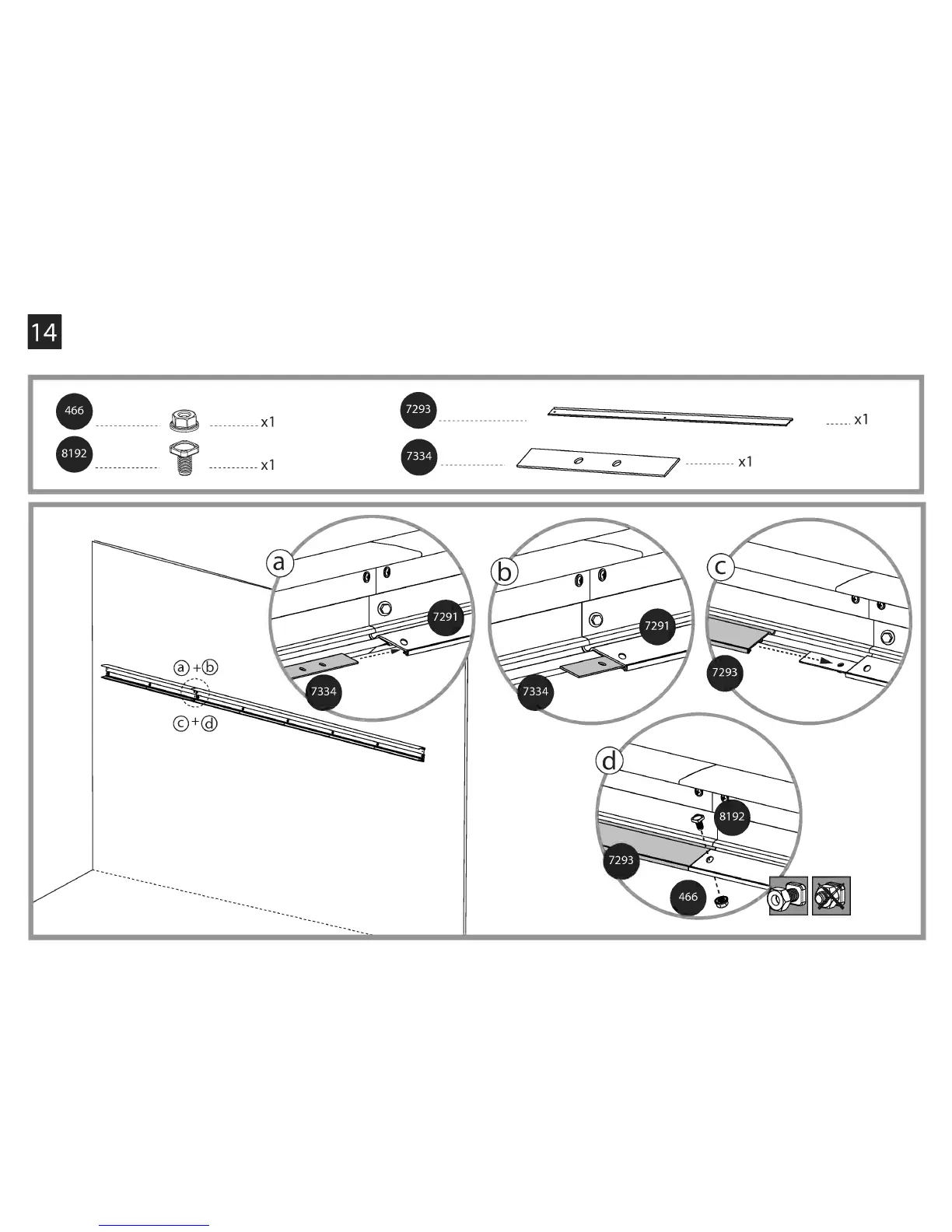 14

466 x1
8192 x1
7293 x1
7334 x1

a + b
c + d

a
7291
7334

b
7291
7334

c
7293

d
8192
7293
466