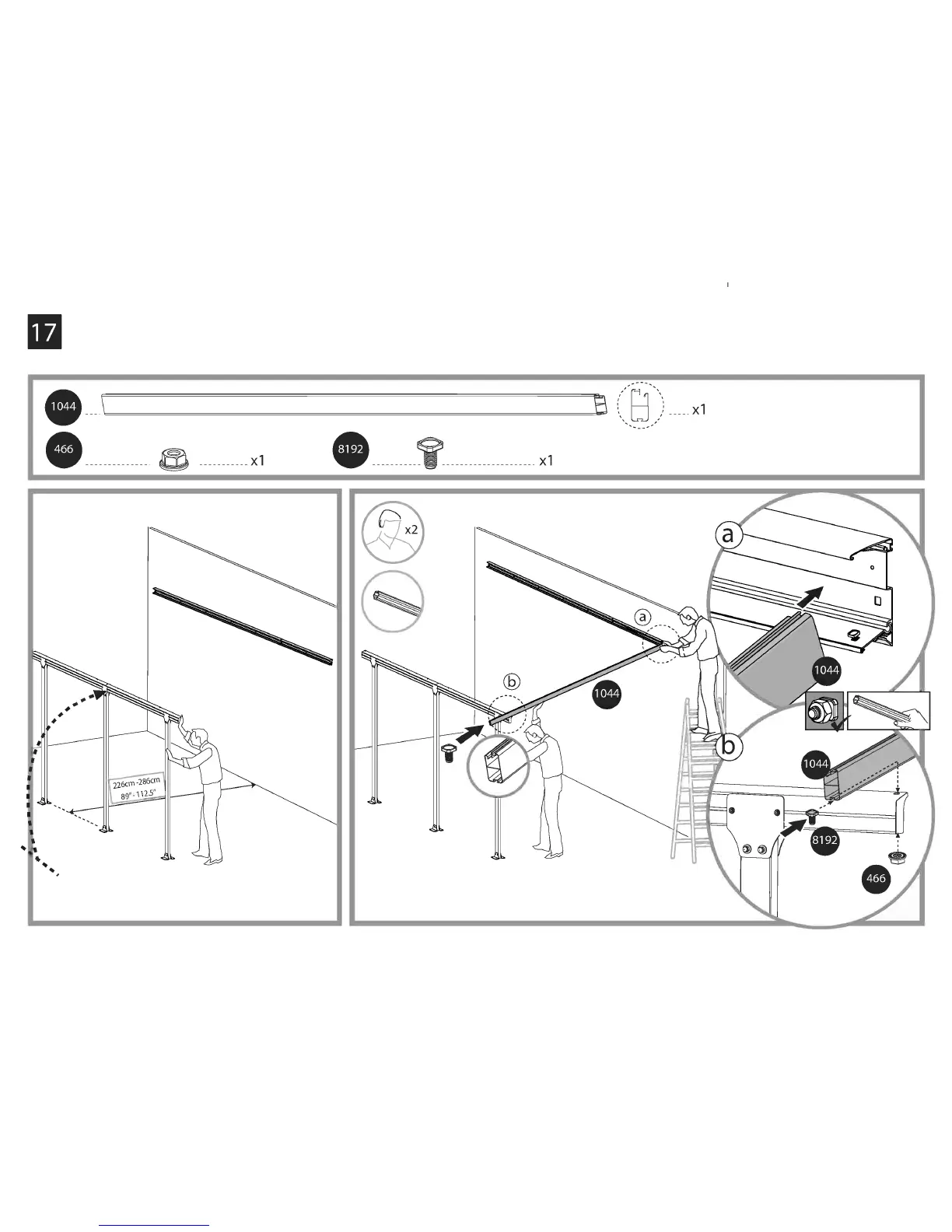 17

1044 x1

466 x1

8192 x1

226cm -286cm
89" - 112.5"

x2

a

b

1044

a

1044

b

1044

8192

466