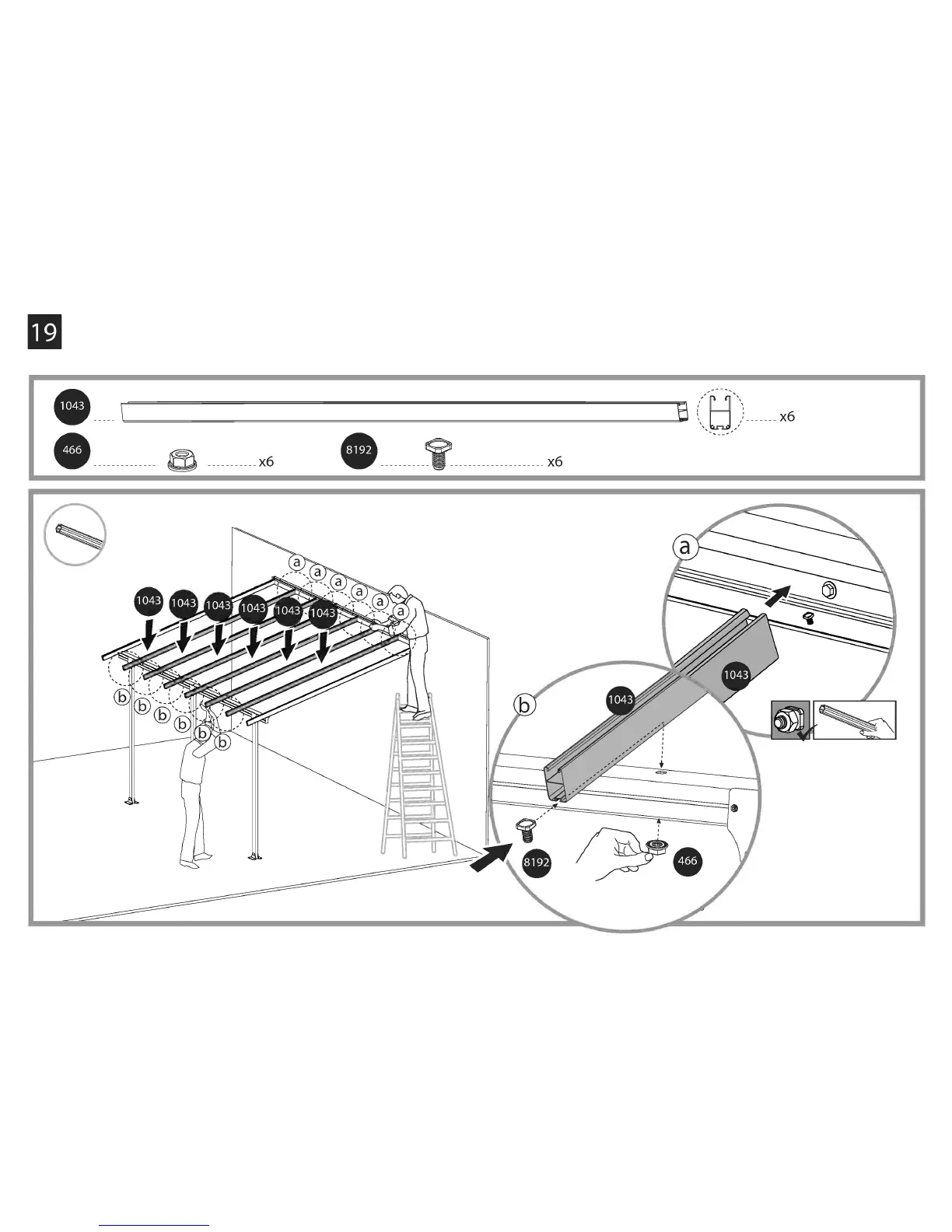 19

1043 x6

466 x6 8192 x6

a a a a a a

1043 1043 1043 1043 1043 1043

b b b b b b

a

1043

b

1043

8192 466