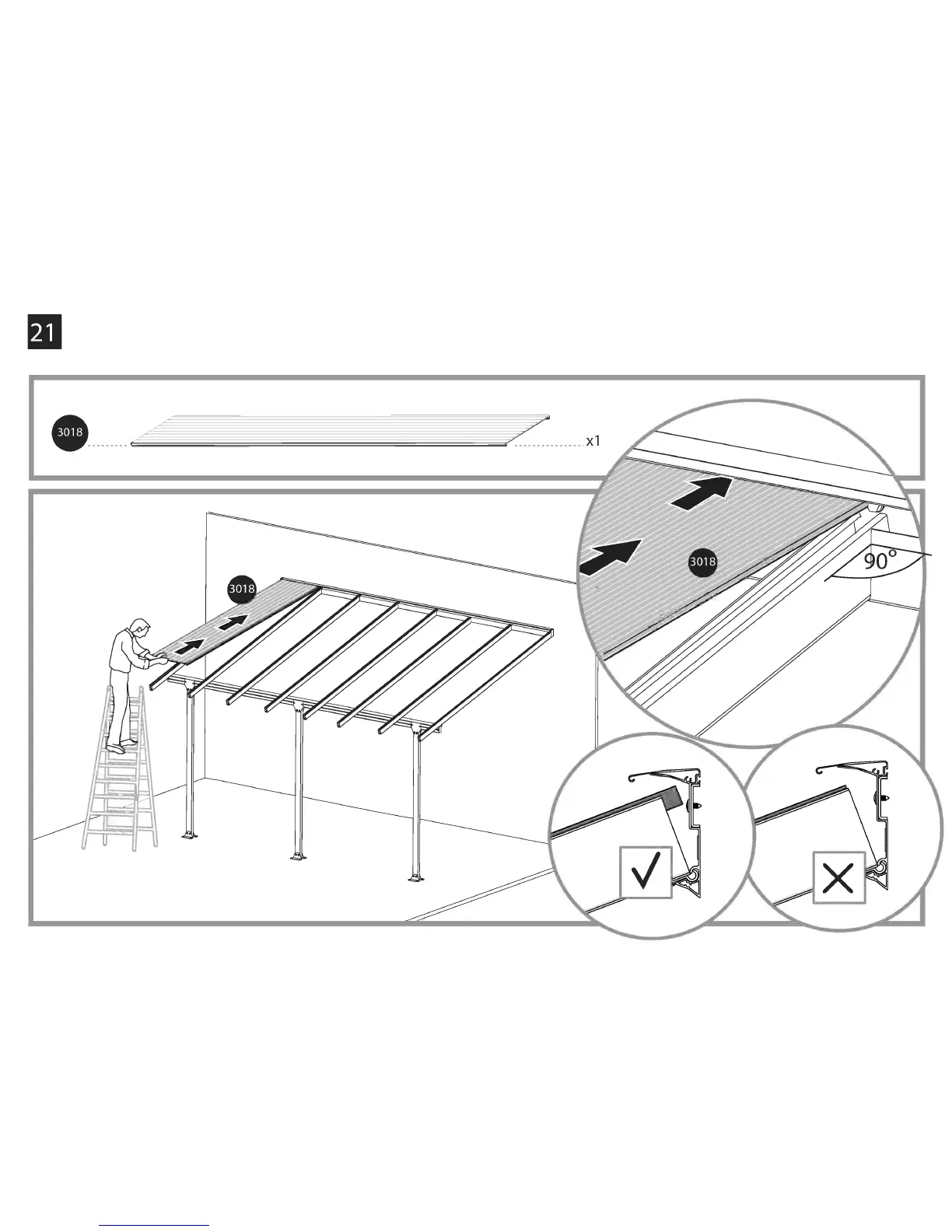 21

3018

x1

3018

3018

90°