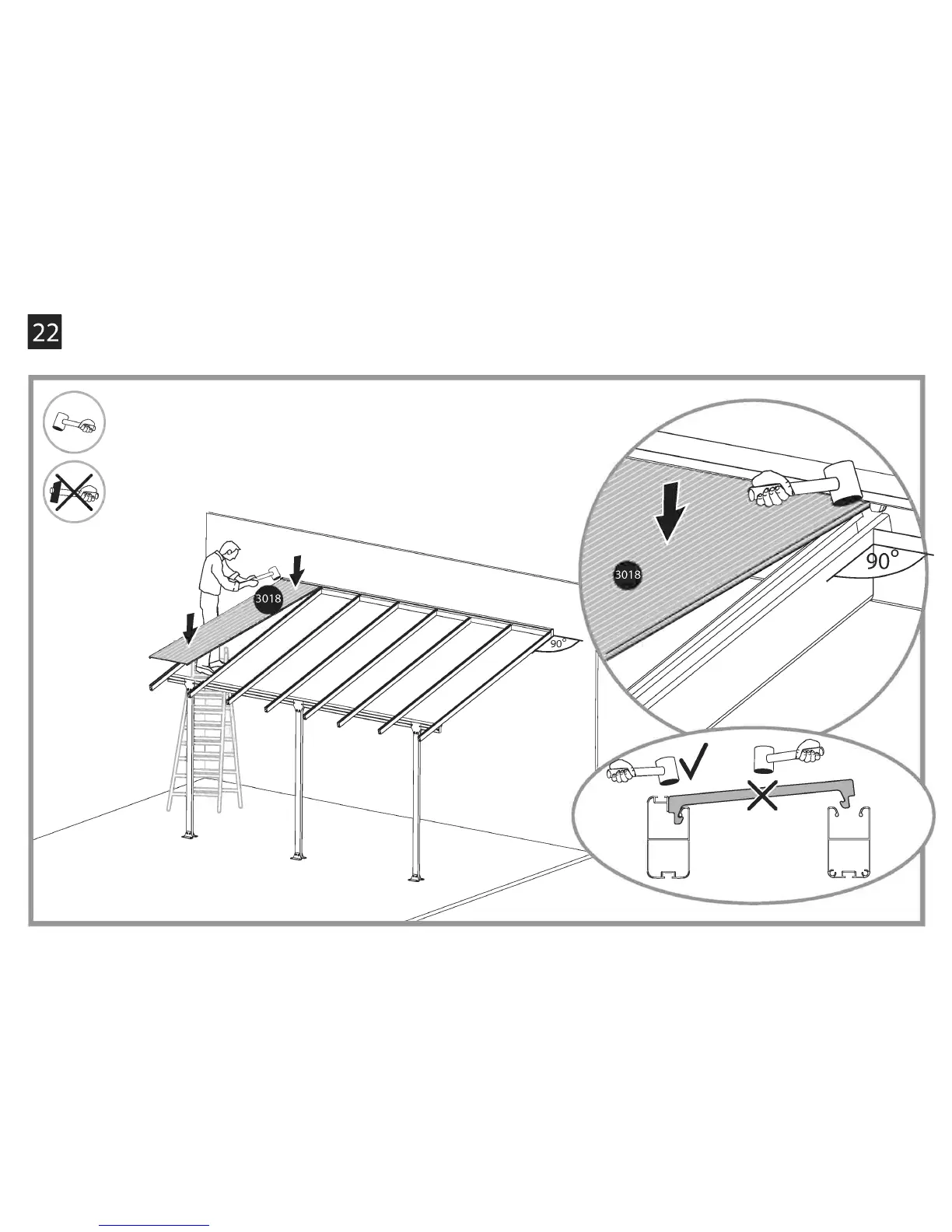 22

3018

90°

3018

90°