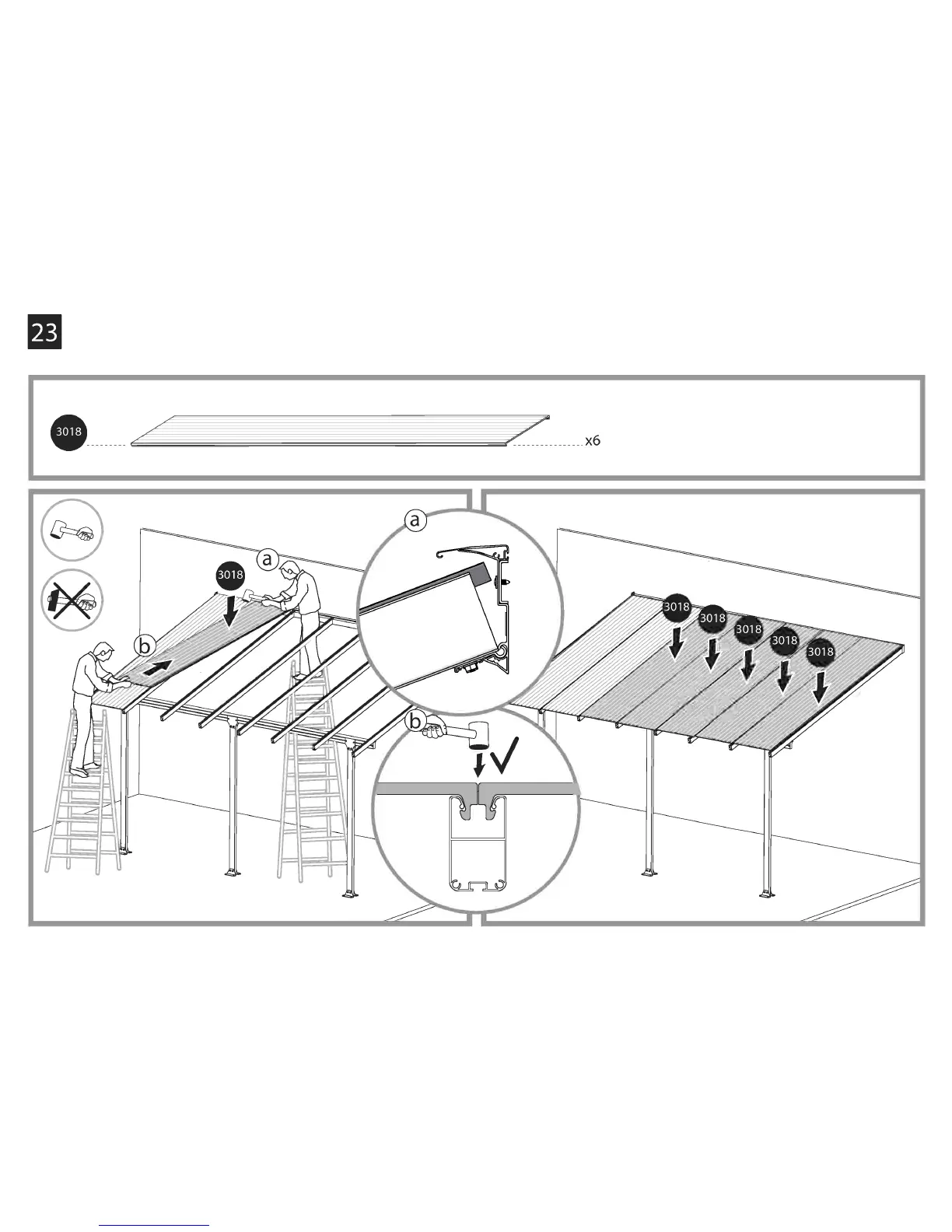 23

3018

x6

3018

a

b

a

b

3018
3018
3018
3018
3018