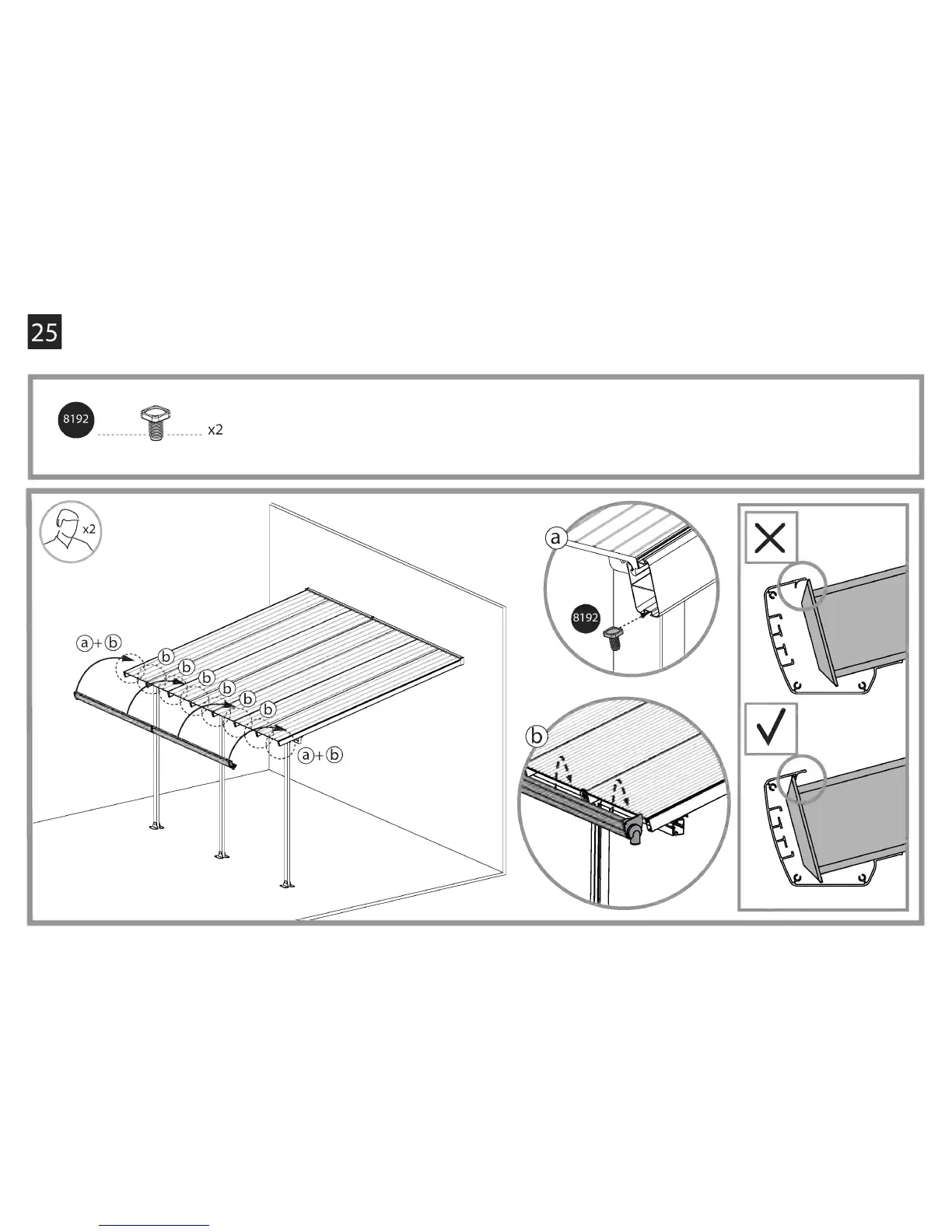 25

8192 x2

x2

a+b

b

b

b

b

b

b

a+b

a

8192

b