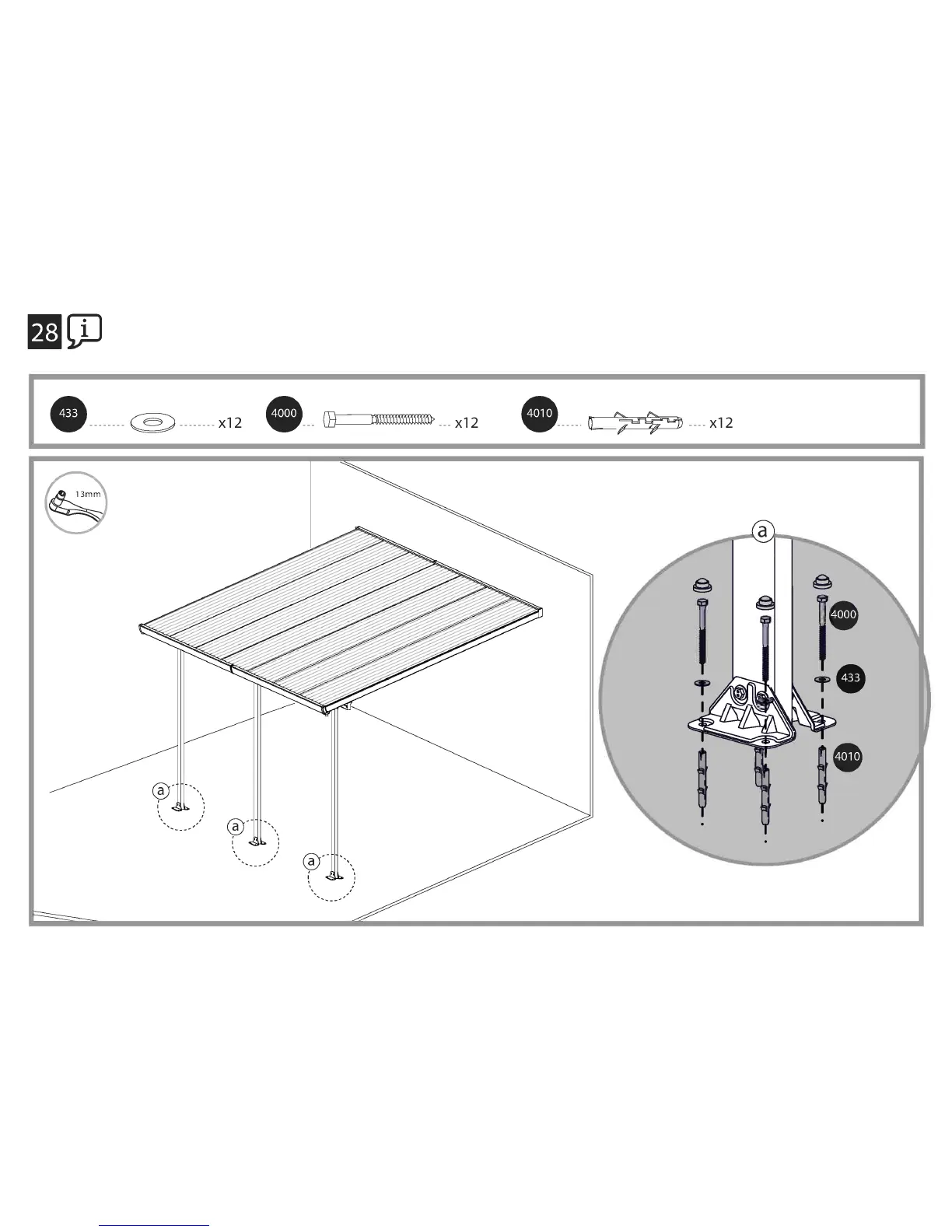 28 i

433 x12 4000 x12 4010 x12

13mm

a

a

a

a

4000

433

4010