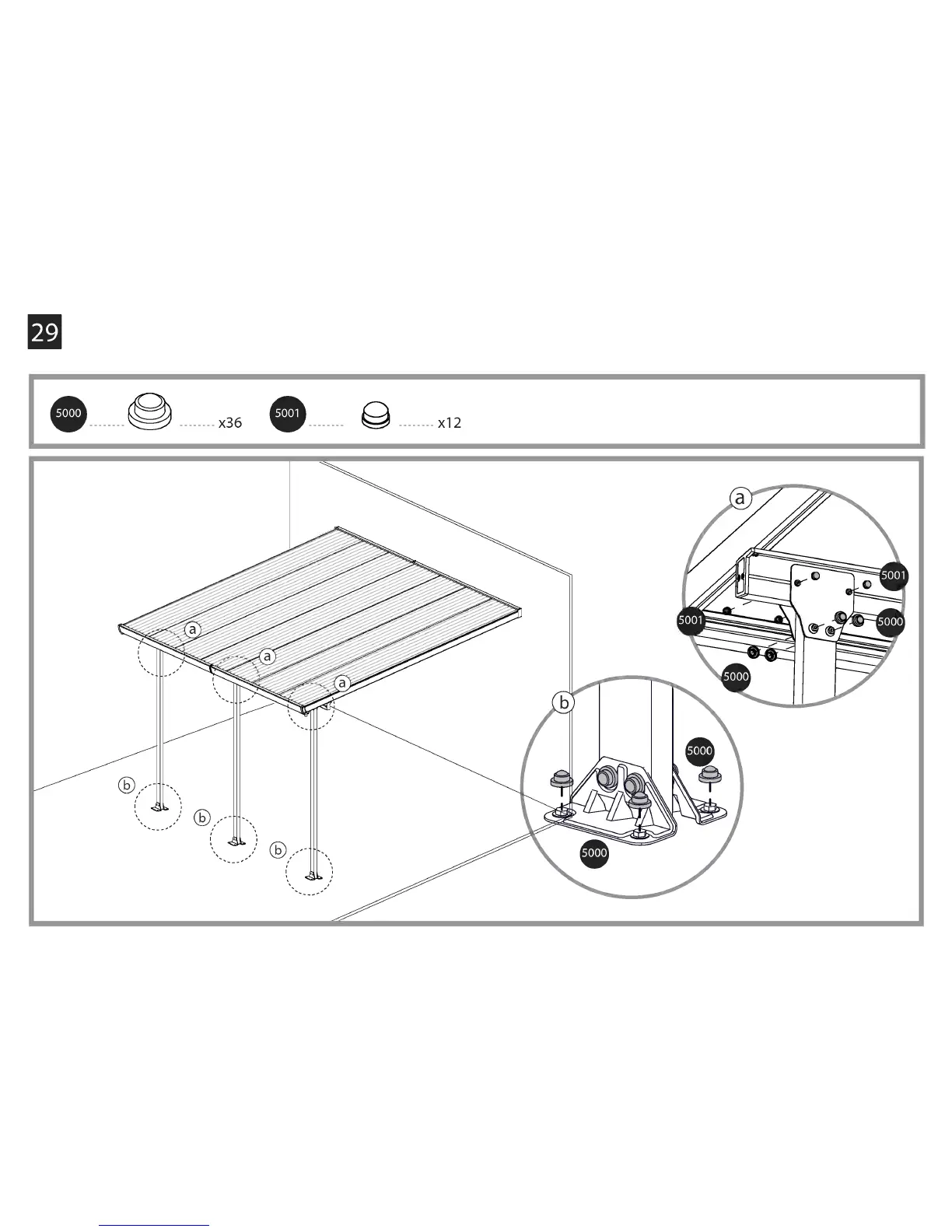 29

5000 x36 5001 x12

a
a
a
b
b
b

a
5001
5001
5000
5000

b
5000
5000