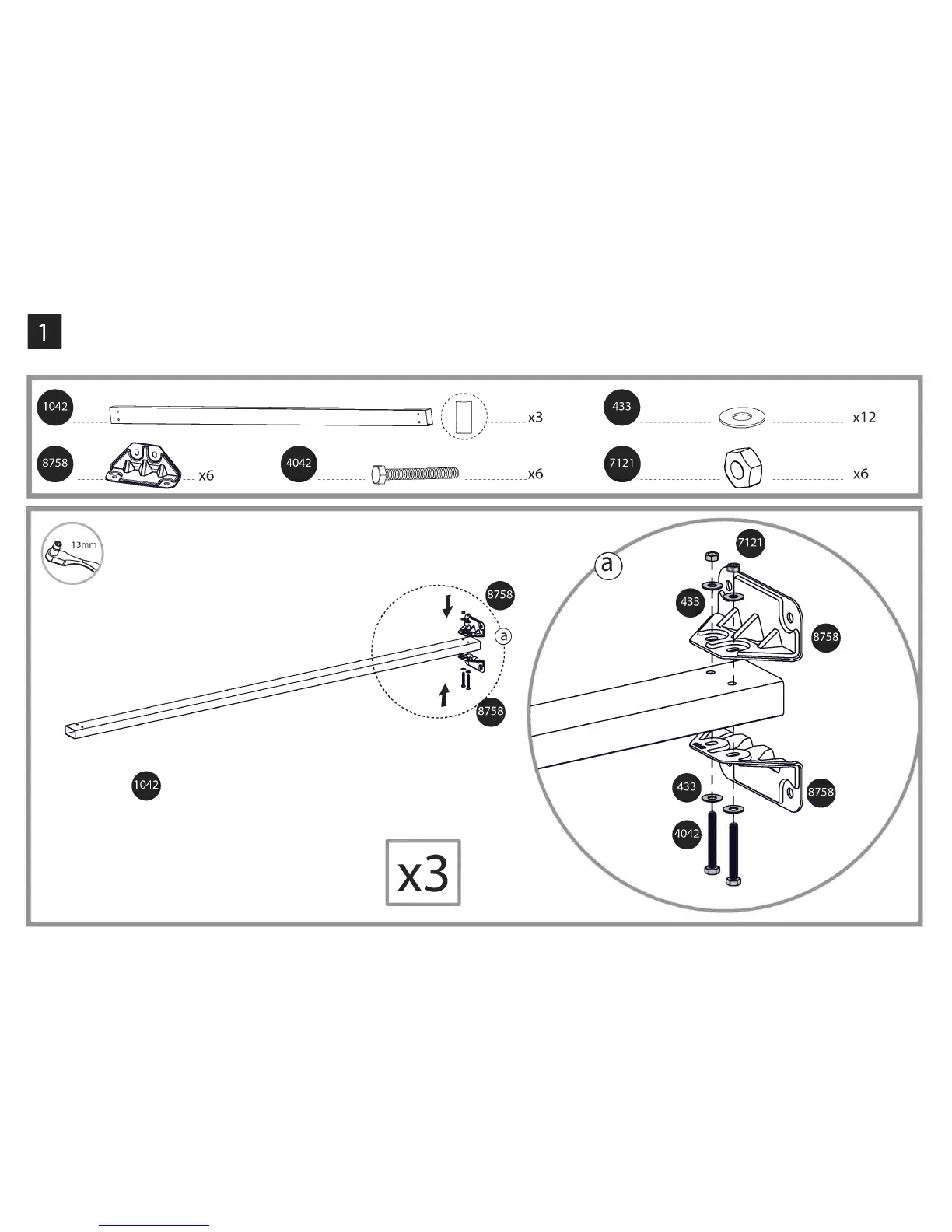 1

1042 x3
433 x12
8758 x6
4042 x6
7121 x6

13mm

8758
a
8758
1042

x3

a
7121
433
8758
433
8758
4042