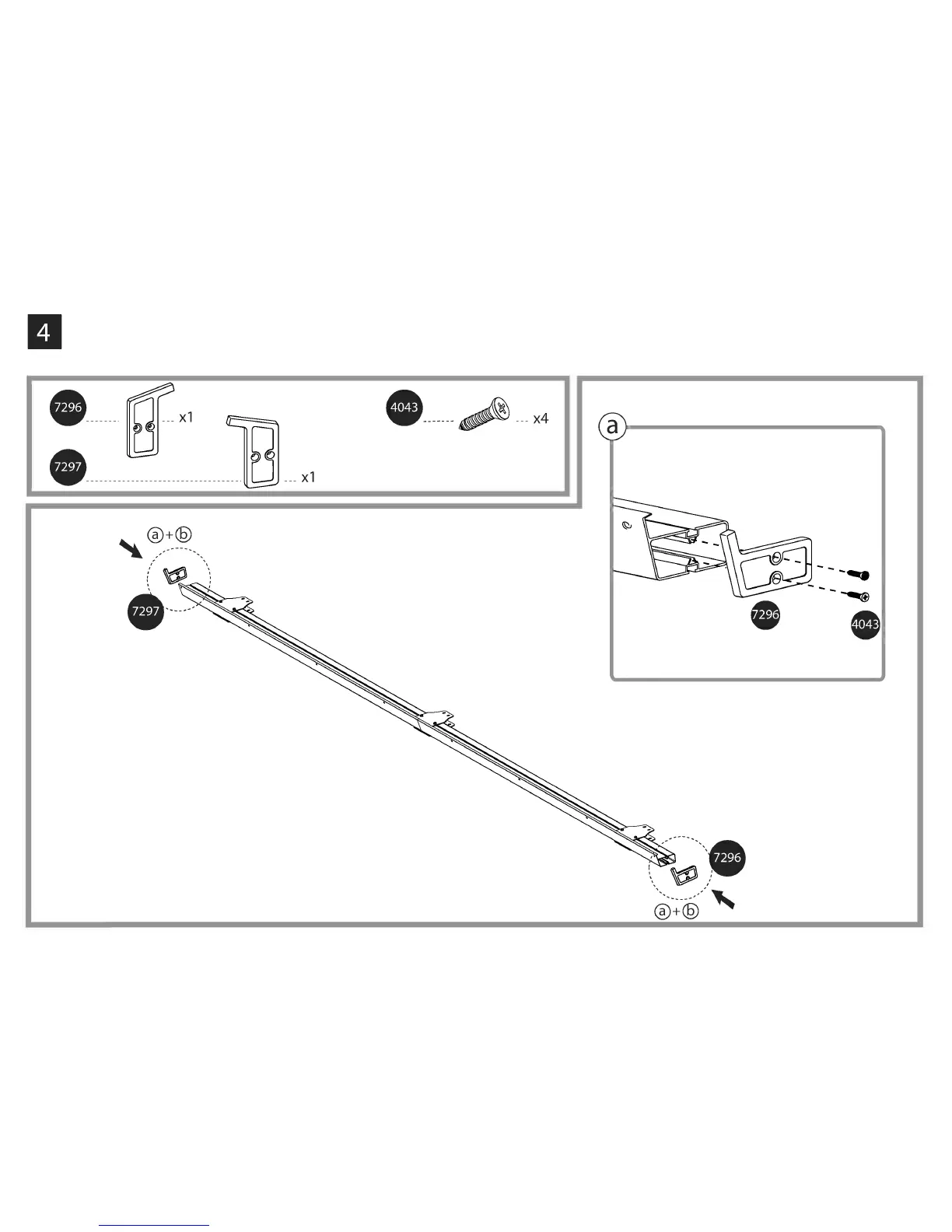 4

7296 x1

7297 x1

4043 x4

a

7296

4043

ⓐ+ⓑ

7297

7296

ⓐ+ⓑ