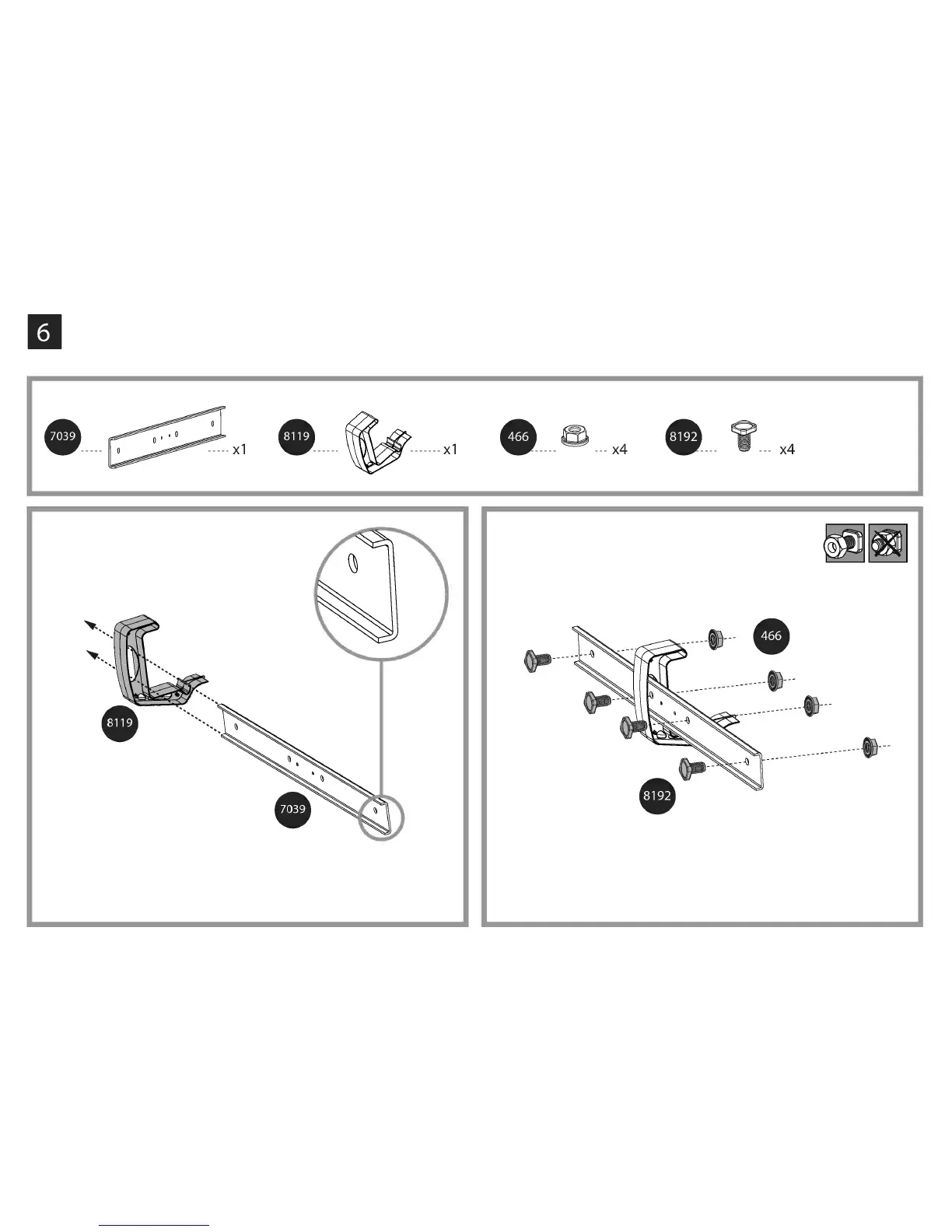 6

7039 x1 8119 x1 466 x4 8192 x4

8119

7039

466

8192