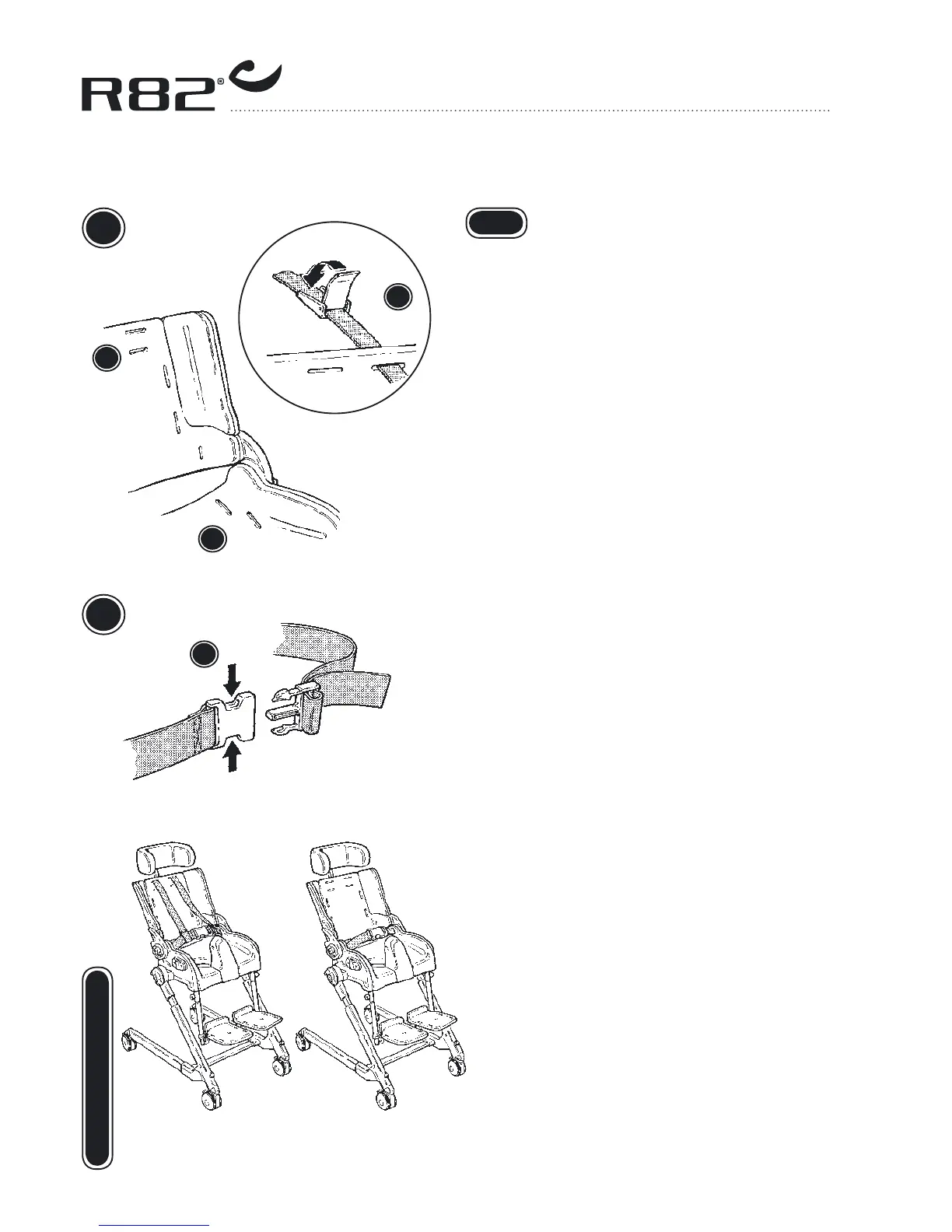 R82®