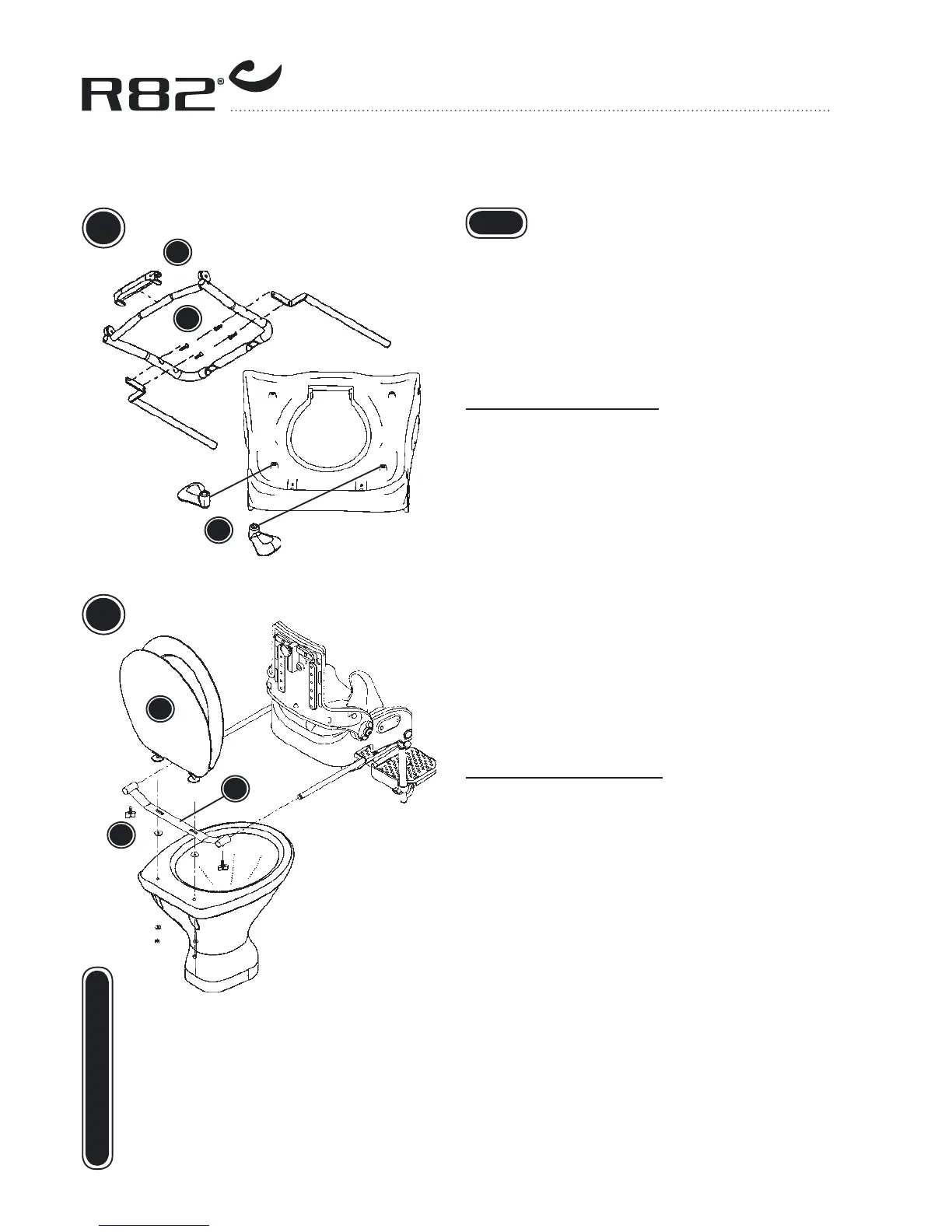 R82®