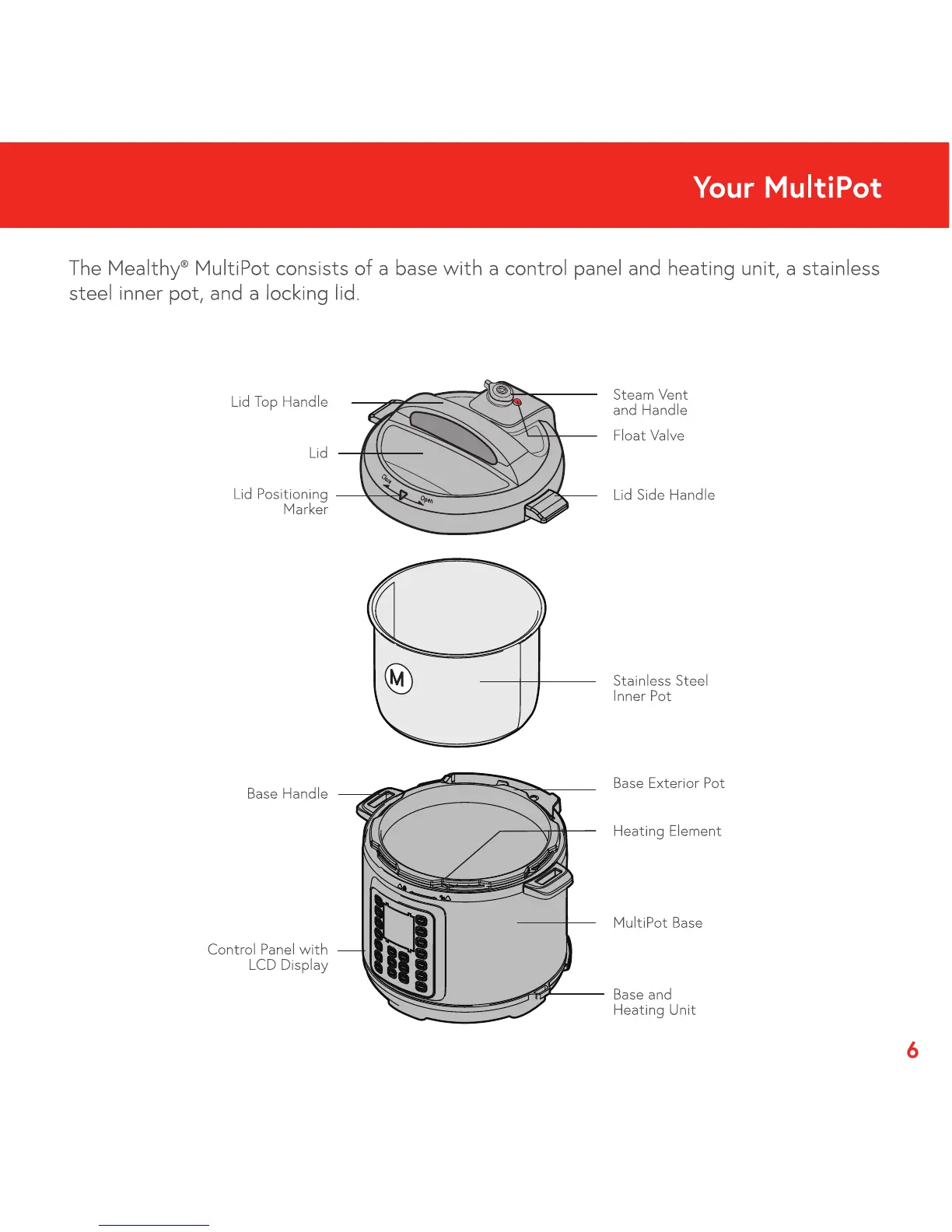 Your MultiPot

The Mealthy® MultiPot consists of a base with a control panel and heating unit, a stainless steel inner pot, and a locking lid.

Lid Top Handle

Lid

Lid Positioning Marker

Close

Open

Steam Vent and Handle

Float Valve

Lid Side Handle

M

Stainless Steel Inner Pot

Base Handle

Control Panel with LCD Display

Base Exterior Pot

Heating Element

MultiPot Base

Base and Heating Unit

6